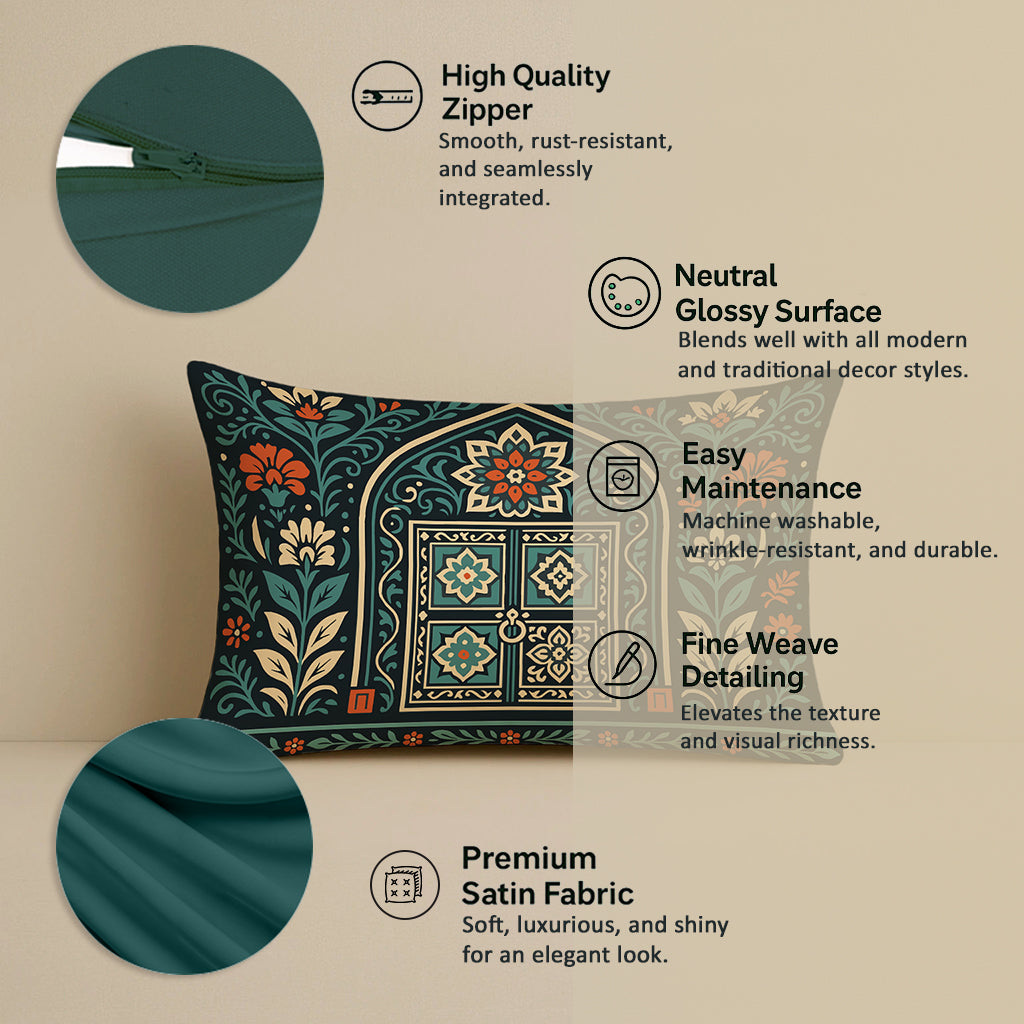 High Quality Zipper
Smooth, rust-resistant, and seamlessly integrated.

Neutral Glossy Surface
Blends well with all modern and traditional decor styles.

Easy Maintenance
Machine washable, wrinkle-resistant, and durable.

Fine Weave Detailing
Elevates the texture and visual richness.

Premium Satin Fabric
Soft, luxurious, and shiny for an elegant look.