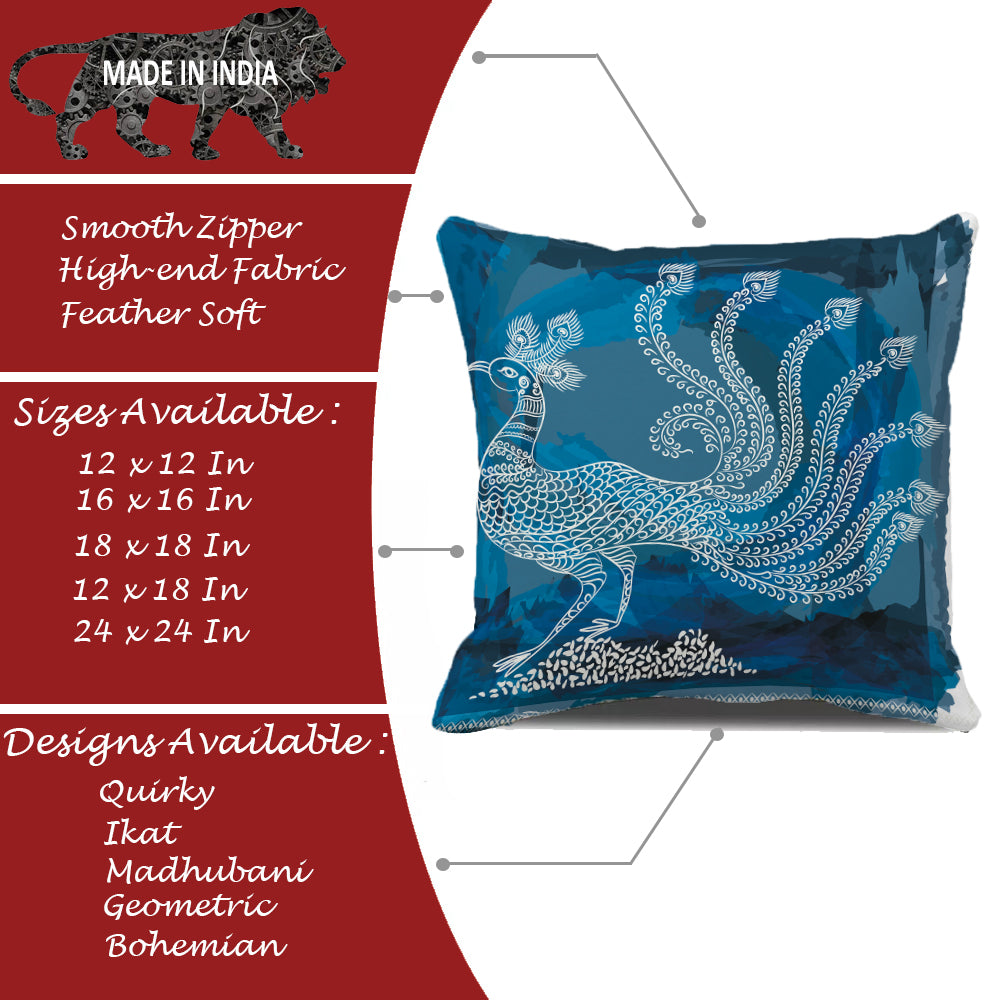 MADE IN INDIA

Smooth Zipper
High-end Fabric
Feather Soft

Sizes Available :
12 x 12 In
16 x 16 In
18 x 18 In
12 x 18 In
24 x 24 In

Designs Available :
Quirky
Ikat
Madhubani
Geometric
Bohemian