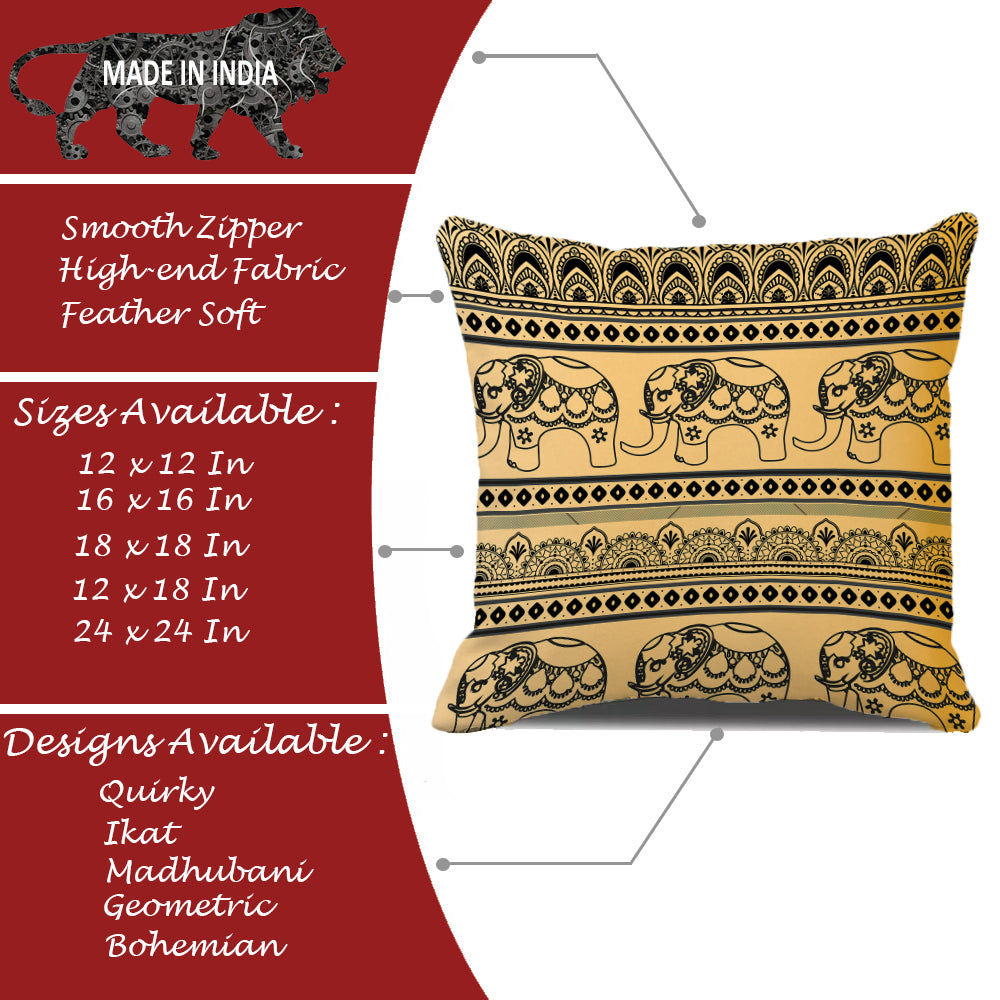 MADE IN INDIA

Smooth Zipper
High-end Fabric
Feather Soft

Sizes Available :
12 x 12 In
16 x 16 In
18 x 18 In
12 x 18 In
24 x 24 In

Designs Available :
Quirky
Ikat
Madhubani
Geometric
Bohemian