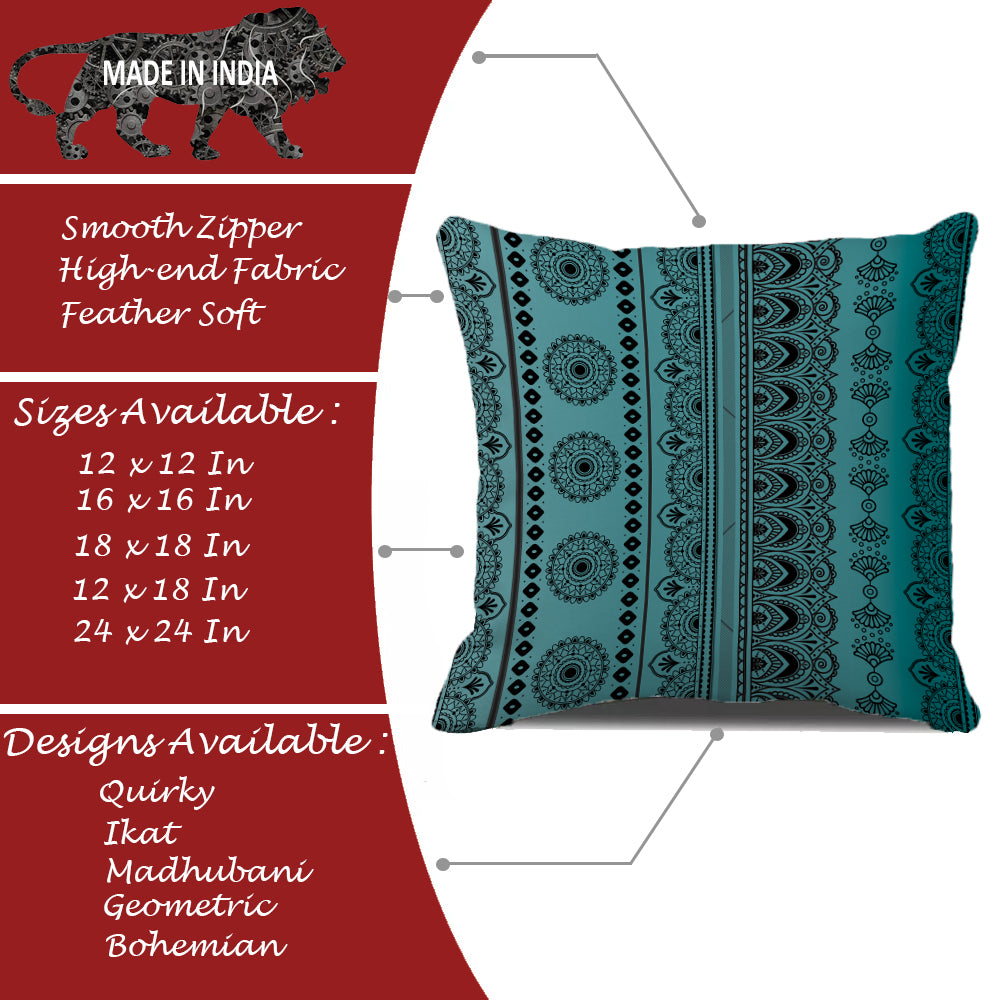 MADE IN INDIA

Smooth Zipper
High-end Fabric
Feather Soft

Sizes Available :
12 x 12 In
16 x 16 In
18 x 18 In
12 x 18 In
24 x 24 In

Designs Available :
Quirky
Ikat
Madhubani
Geometric
Bohemian