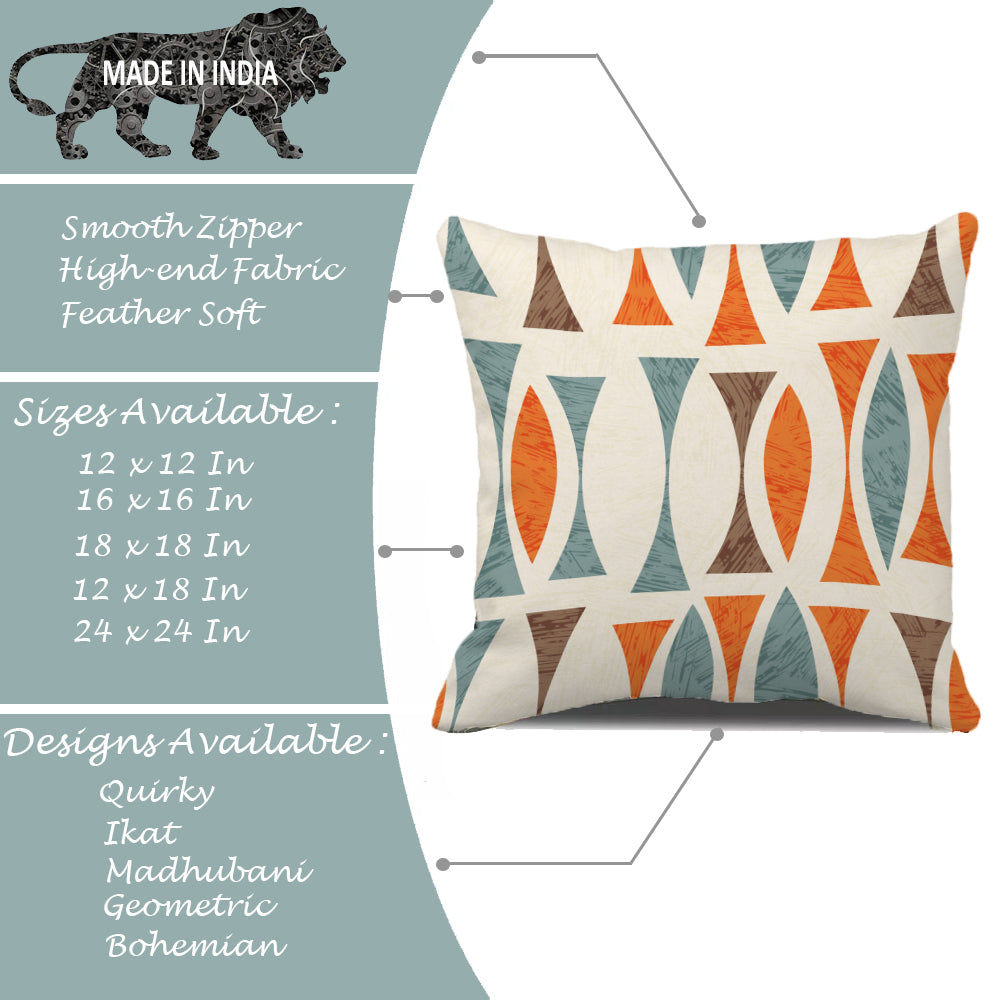 MADE IN INDIA

Smooth Zipper
High-end Fabric
Feather Soft

Sizes Available :
12 x 12 In
16 x 16 In
18 x 18 In
12 x 18 In
24 x 24 In

Designs Available :
Quirky
Ikat
Madhubani
Geometric
Bohemian