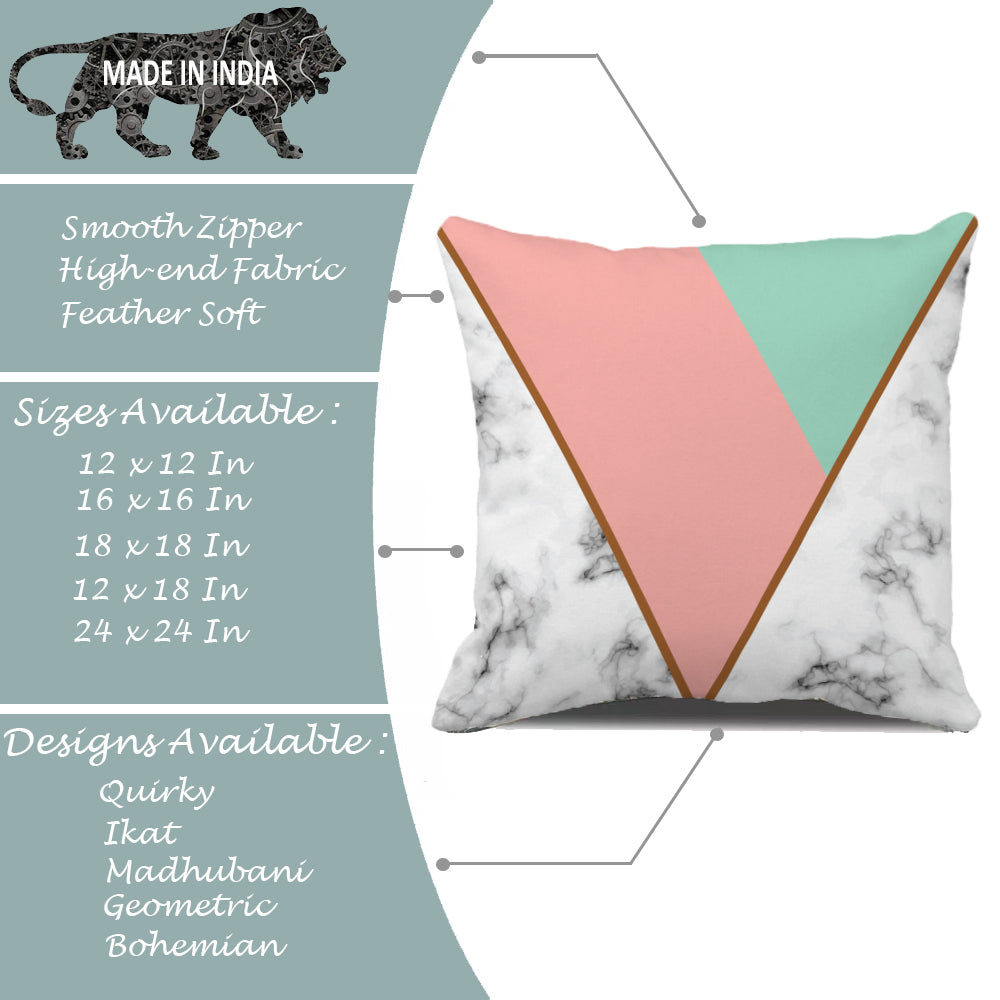 MADE IN INDIA

Smooth Zipper
High-end Fabric
Feather Soft

Sizes Available :
12 x 12 In
16 x 16 In
18 x 18 In
12 x 18 In
24 x 24 In

Designs Available :
Quirky
Ikat
Madhubani
Geometric
Bohemian