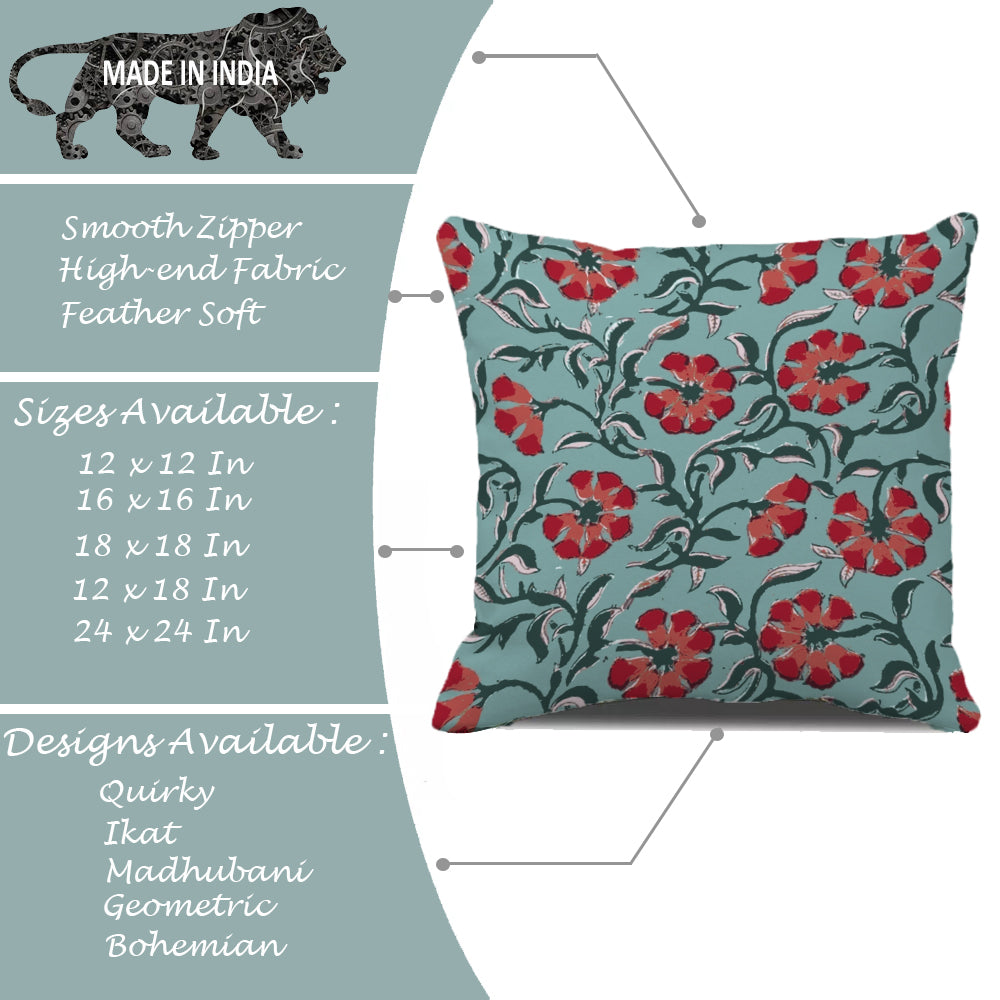 MADE IN INDIA

Smooth Zipper
High-end Fabric
Feather Soft

Sizes Available :
12 x 12 In
16 x 16 In
18 x 18 In
12 x 18 In
24 x 24 In

Designs Available :
Quirky
Ikat
Madhubani
Geometric
Bohemian