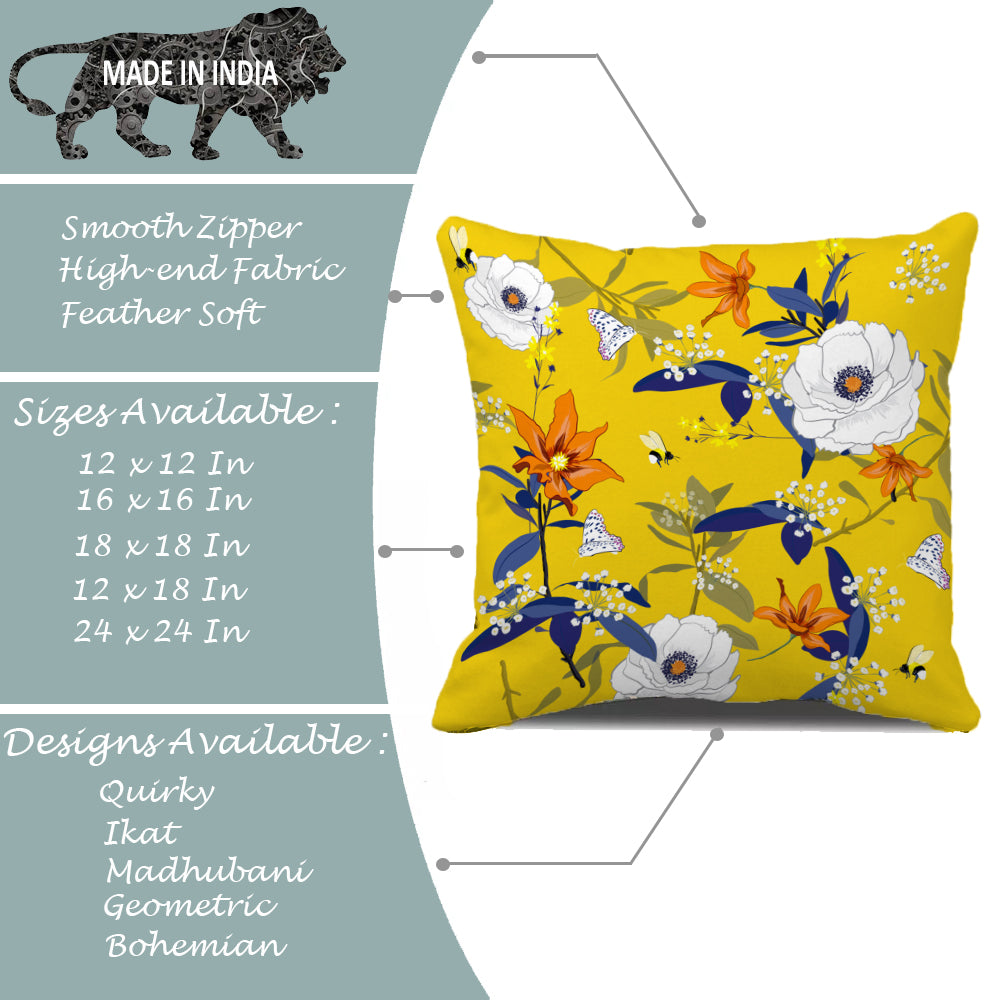 MADE IN INDIA

Smooth Zipper
High-end Fabric
Feather Soft

Sizes Available :
12 x 12 In
16 x 16 In
18 x 18 In
12 x 18 In
24 x 24 In

Designs Available :
Quirky
Ikat
Madhubani
Geometric
Bohemian