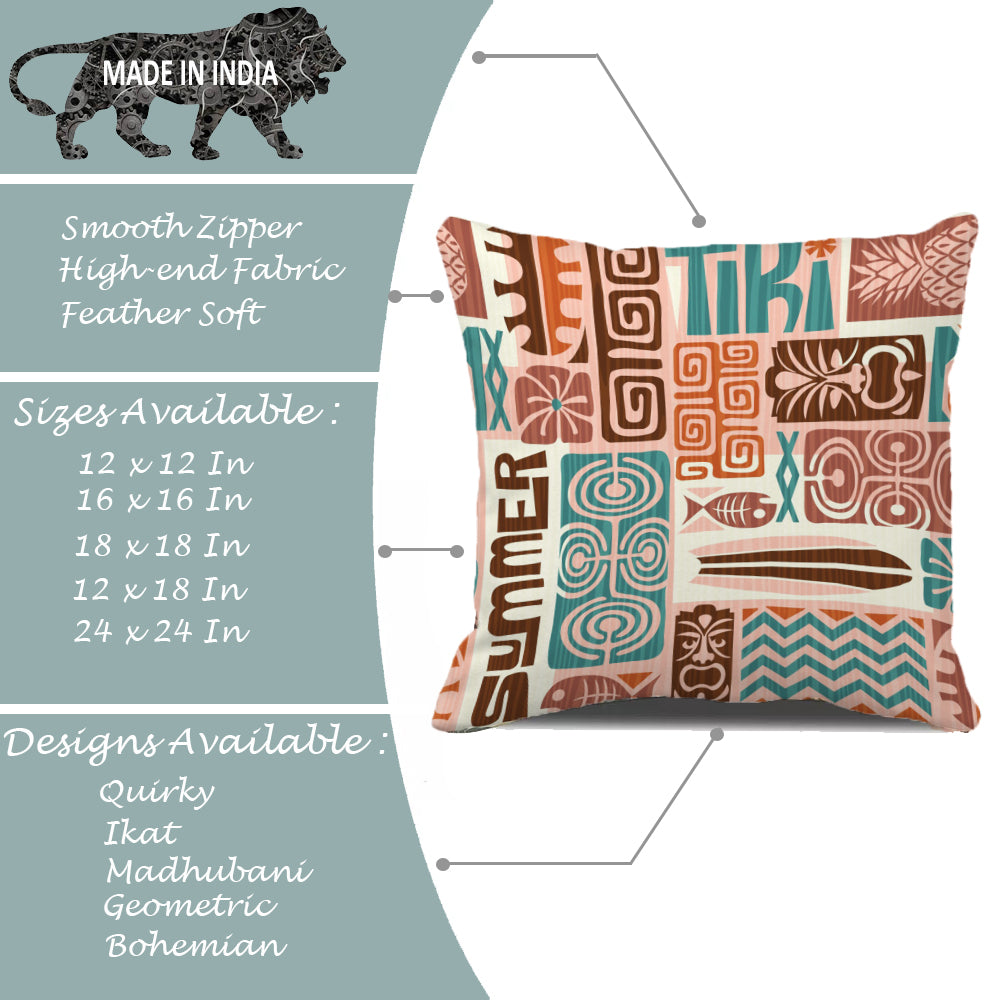 MADE IN INDIA

Smooth Zipper
High-end Fabric
Feather Soft

Sizes Available :
12 x 12 In
16 x 16 In
18 x 18 In
12 x 18 In
24 x 24 In

Designs Available :
Quirky
Ikat
Madhubani
Geometric
Bohemian

TIKI

SUMMER