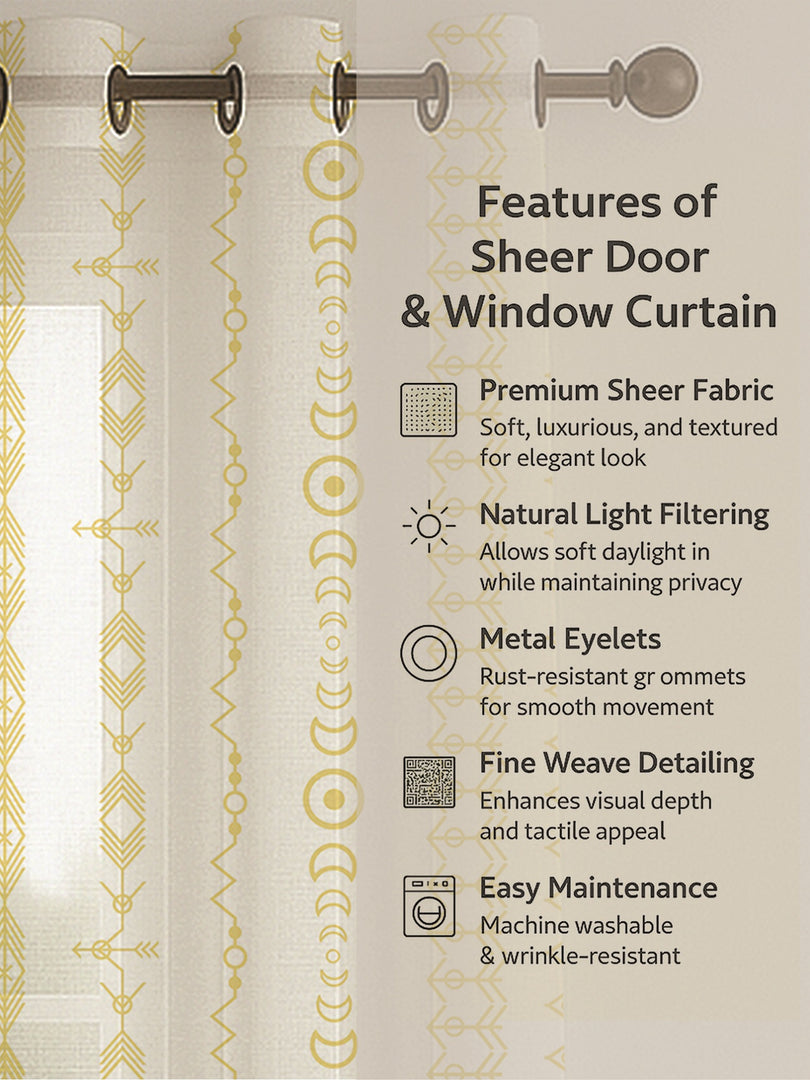 Features of Sheer Door & Window Curtain

Premium Sheer Fabric
Soft, luxurious, and textured for elegant look

Natural Light Filtering
Allows soft daylight in while maintaining privacy

Metal Eyelets
Rust-resistant gr ommets for smooth movement

Fine Weave Detailing
Enhances visual depth and tactile appeal

Easy Maintenance
Machine washable & wrinkle-resistant