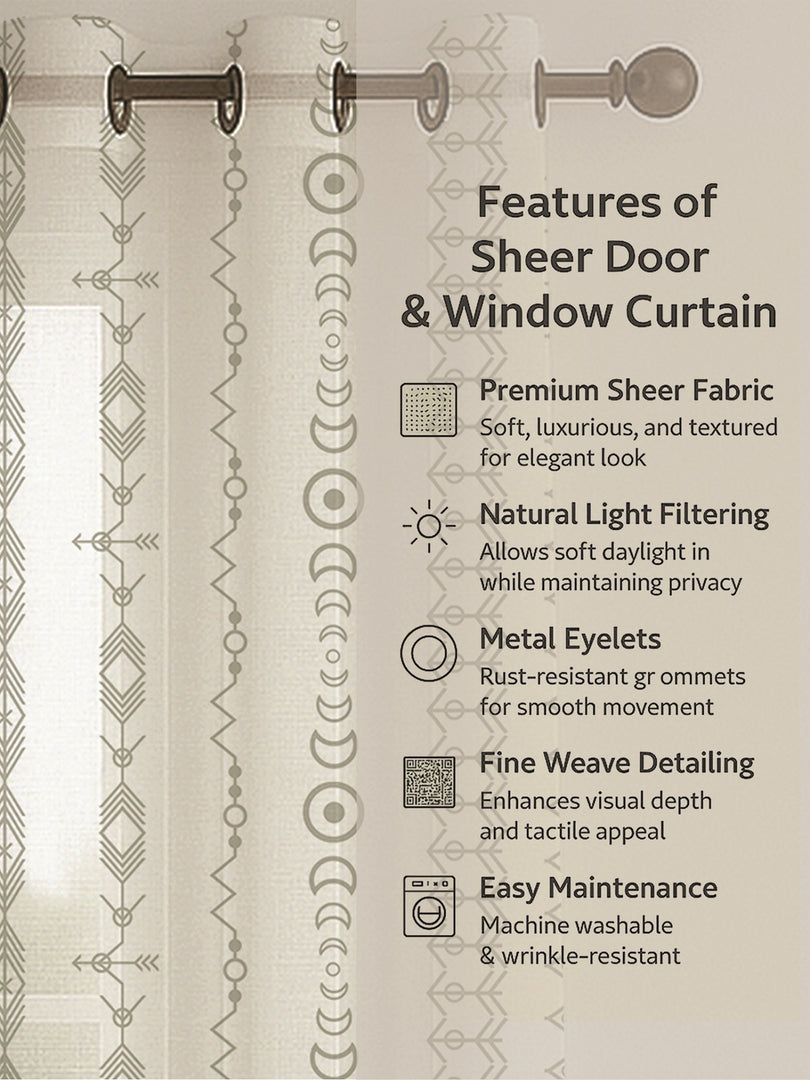 Features of Sheer Door & Window Curtain

Premium Sheer Fabric
Soft, luxurious, and textured for elegant look

Natural Light Filtering
Allows soft daylight in while maintaining privacy

Metal Eyelets
Rust-resistant gr ommets for smooth movement

Fine Weave Detailing
Enhances visual depth and tactile appeal

Easy Maintenance
Machine washable & wrinkle-resistant