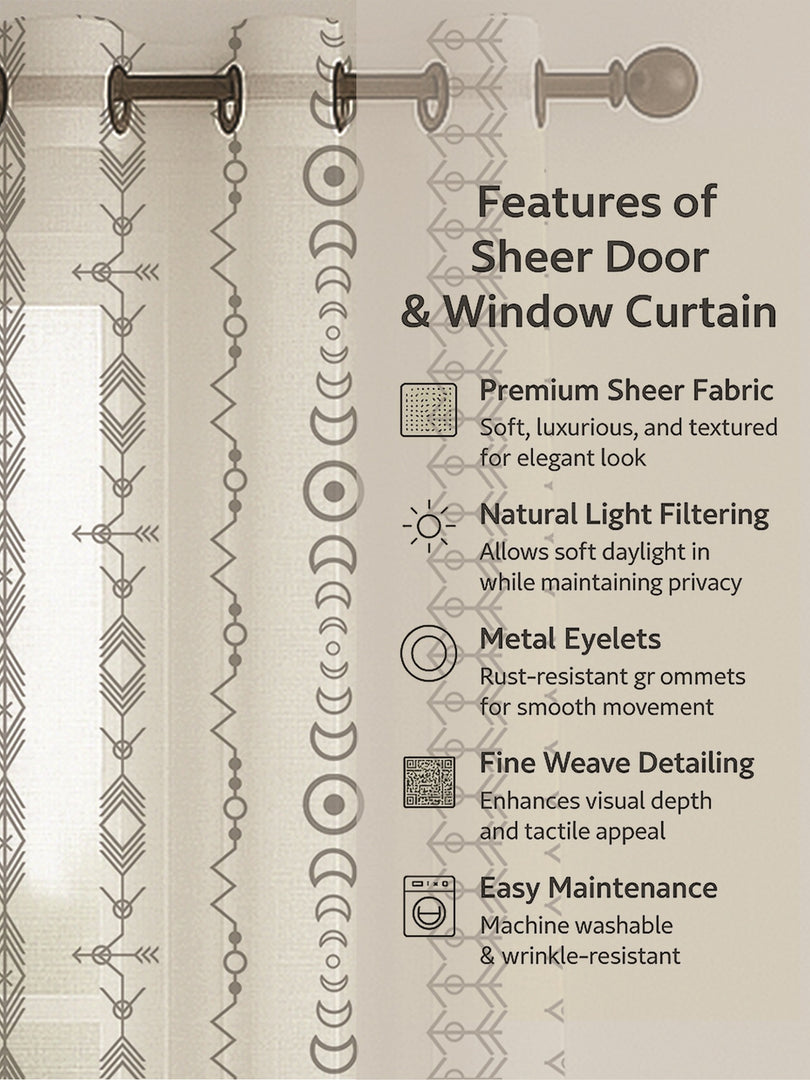 Features of Sheer Door & Window Curtain

Premium Sheer Fabric
Soft, luxurious, and textured for elegant look

Natural Light Filtering
Allows soft daylight in while maintaining privacy

Metal Eyelets
Rust-resistant gr ommets for smooth movement

Fine Weave Detailing
Enhances visual depth and tactile appeal

Easy Maintenance
Machine washable & wrinkle-resistant