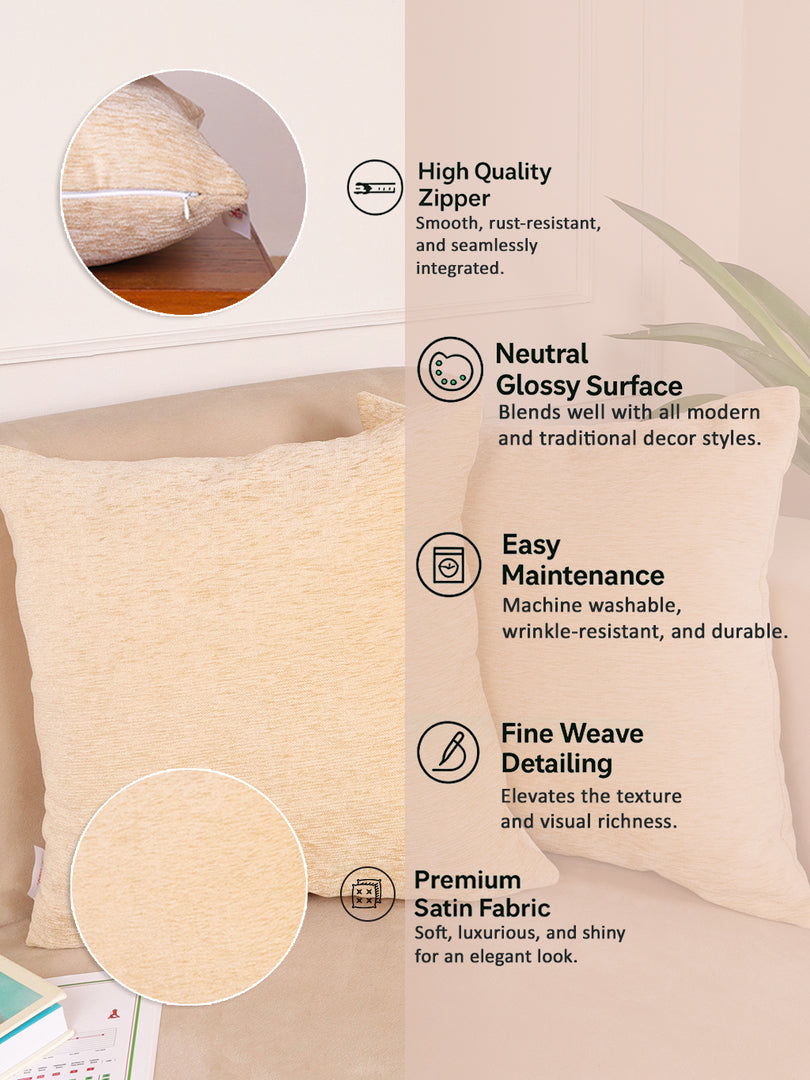 High Quality Zipper
Smooth, rust-resistant, and seamlessly integrated.

Neutral Glossy Surface
Blends well with all modern and traditional decor styles.

Easy Maintenance
Machine washable, wrinkle-resistant, and durable.

Fine Weave Detailing
Elevates the texture and visual richness.

Premium Satin Fabric
Soft, luxurious, and shiny for an elegant look.