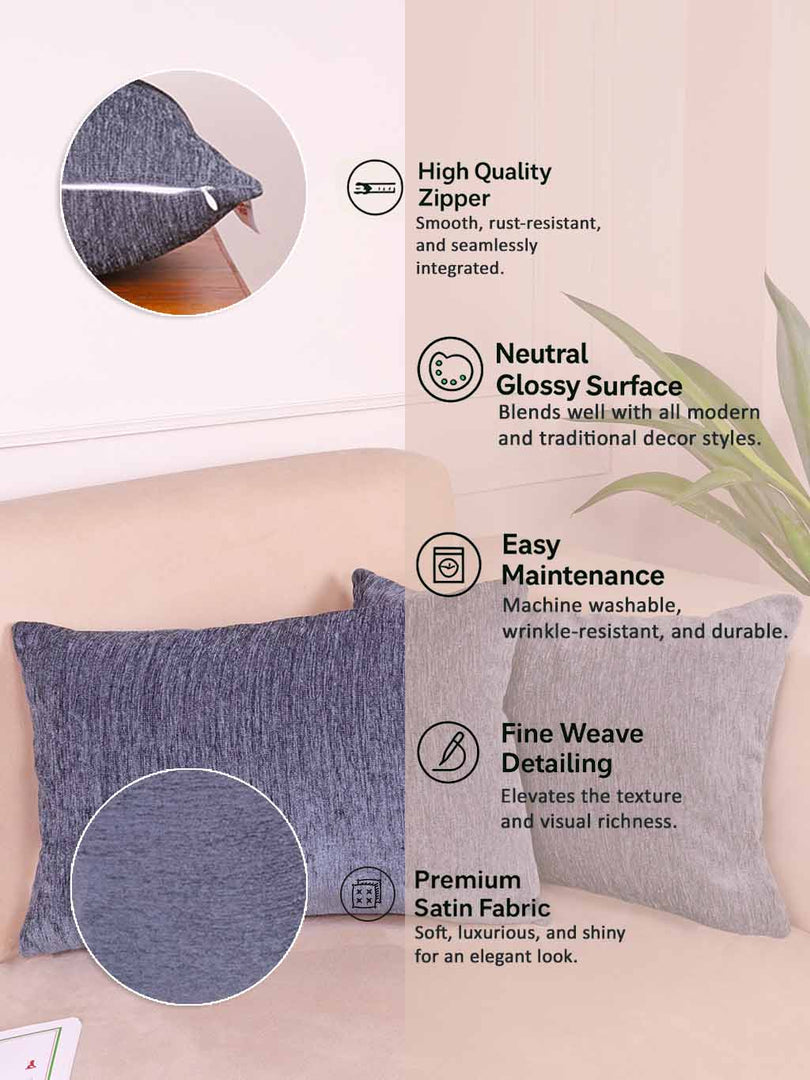 High Quality Zipper
Smooth, rust-resistant, and seamlessly integrated.

Neutral Glossy Surface
Blends well with all modern and traditional decor styles.

Easy Maintenance
Machine washable, wrinkle-resistant, and durable.

Fine Weave Detailing
Elevates the texture and visual richness.

Premium Satin Fabric
Soft, luxurious, and shiny for an elegant look.