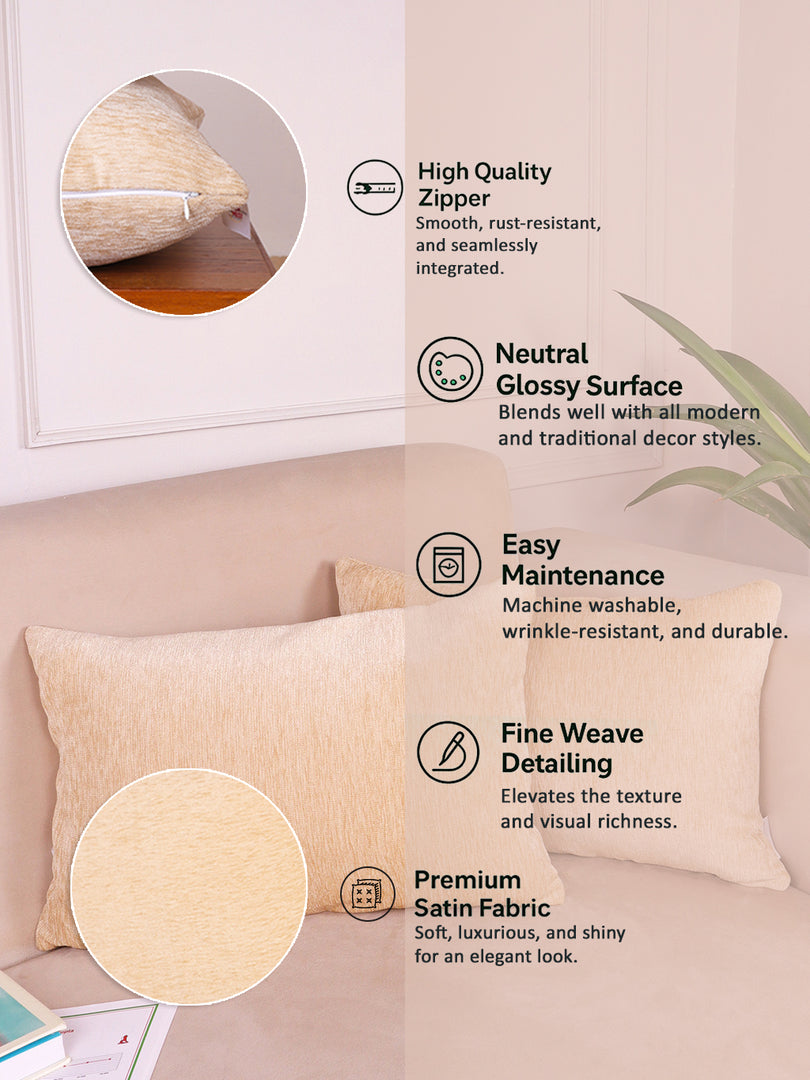 High Quality Zipper
Smooth, rust-resistant, and seamlessly integrated.

Neutral Glossy Surface
Blends well with all modern and traditional decor styles.

Easy Maintenance
Machine washable, wrinkle-resistant, and durable.

Fine Weave Detailing
Elevates the texture and visual richness.

Premium Satin Fabric
Soft, luxurious, and shiny for an elegant look.