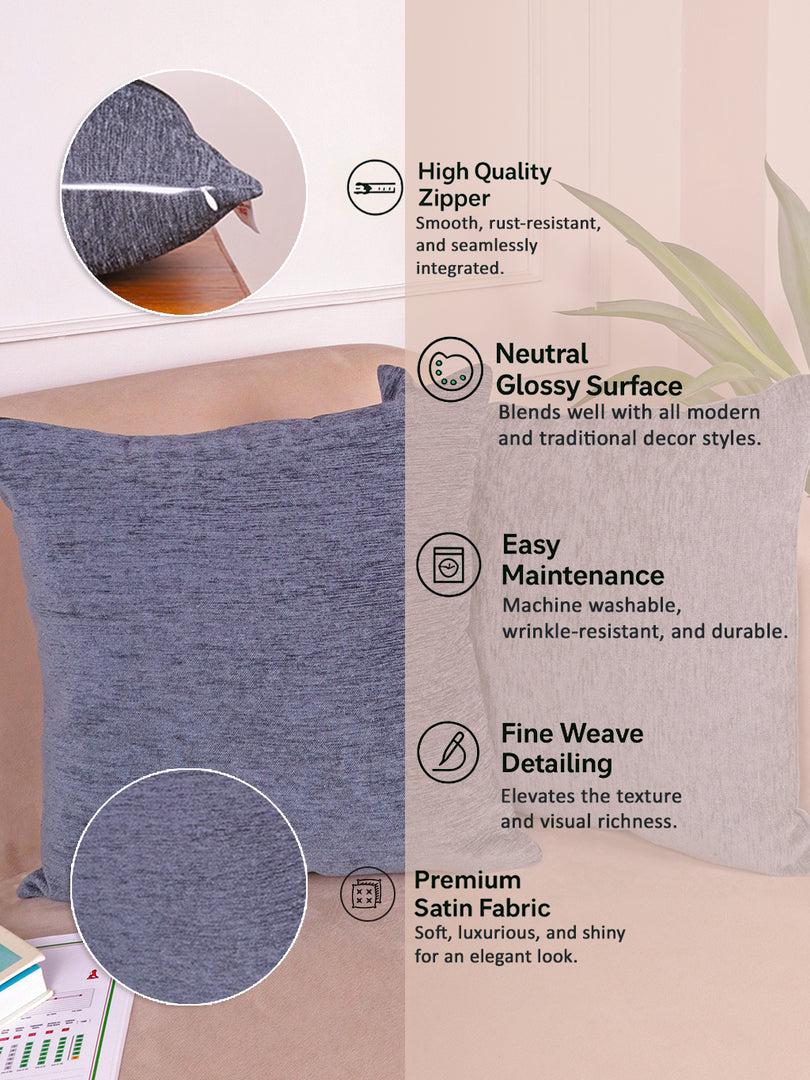 High Quality Zipper
Smooth, rust-resistant, and seamlessly integrated.

Neutral Glossy Surface
Blends well with all modern and traditional decor styles.

Easy Maintenance
Machine washable, wrinkle-resistant, and durable.

Fine Weave Detailing
Elevates the texture and visual richness.

Premium Satin Fabric
Soft, luxurious, and shiny for an elegant look.