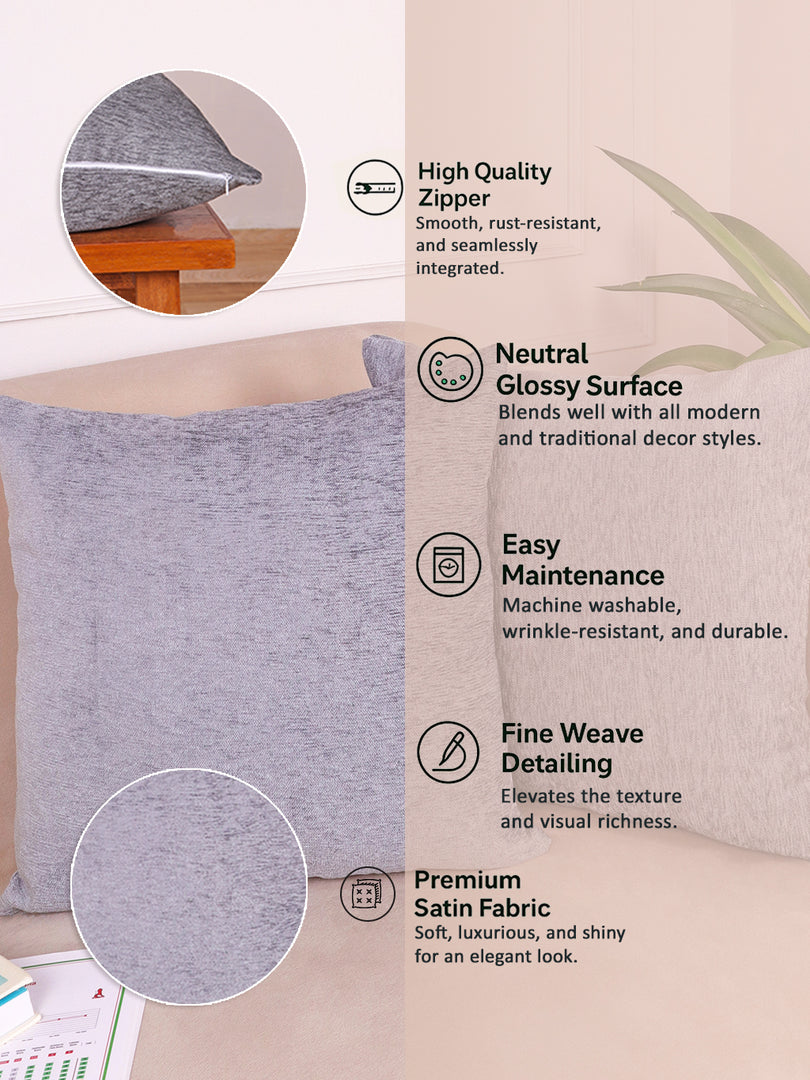 High Quality Zipper
Smooth, rust-resistant, and seamlessly integrated.

Neutral Glossy Surface
Blends well with all modern and traditional decor styles.

Easy Maintenance
Machine washable, wrinkle-resistant, and durable.

Fine Weave Detailing
Elevates the texture and visual richness.

Premium Satin Fabric
Soft, luxurious, and shiny for an elegant look.