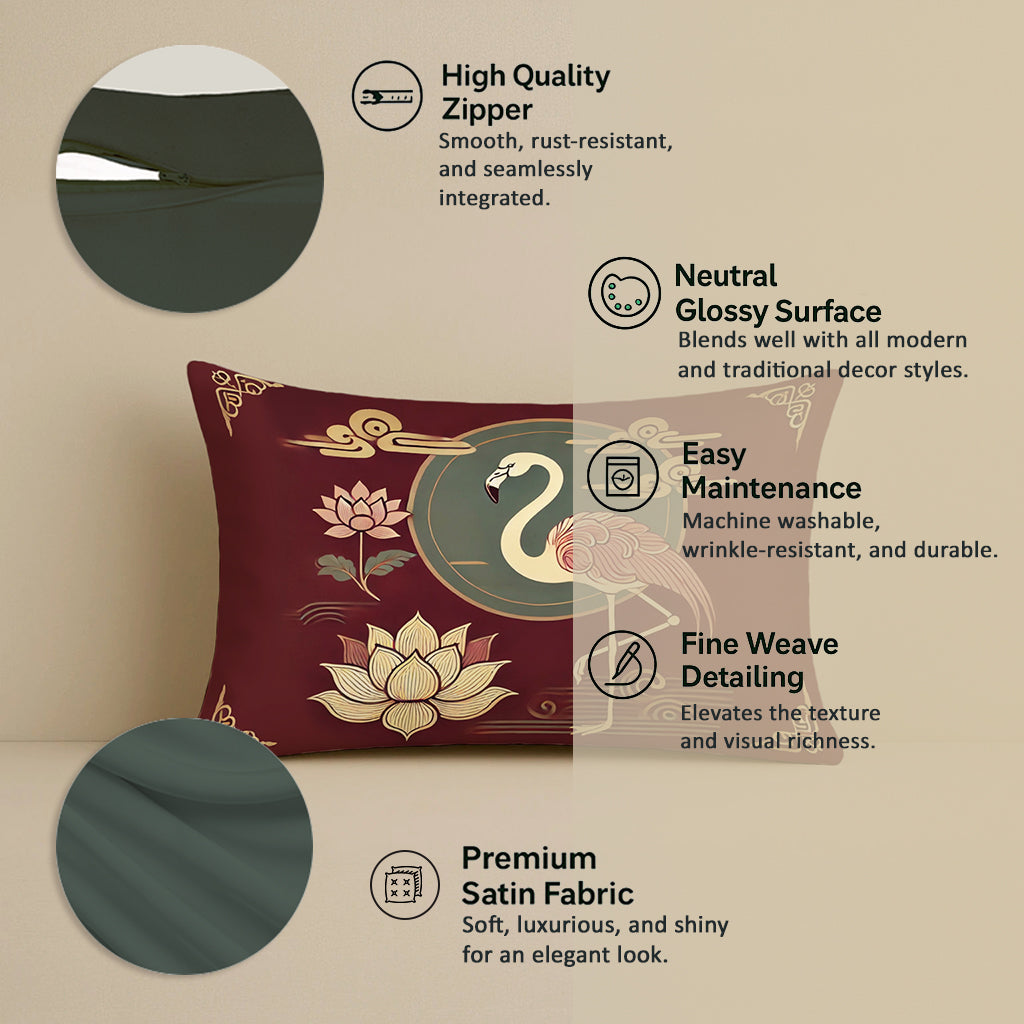 High Quality Zipper
Smooth, rust-resistant, and seamlessly integrated.

Neutral Glossy Surface
Blends well with all modern and traditional decor styles.

Easy Maintenance
Machine washable, wrinkle-resistant, and durable.

Fine Weave Detailing
Elevates the texture and visual richness.

Premium Satin Fabric
Soft, luxurious, and shiny for an elegant look.