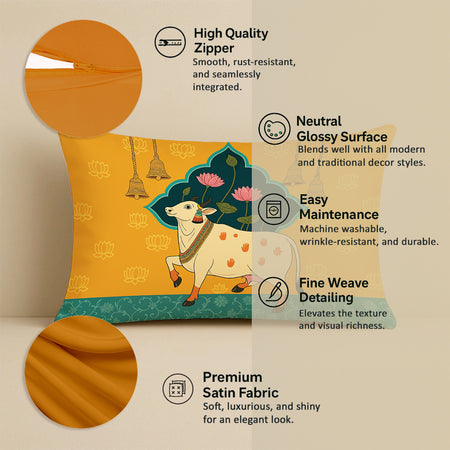 High Quality Zipper
Smooth, rust-resistant, and seamlessly integrated.

Neutral Glossy Surface
Blends well with all modern and traditional decor styles.

Easy Maintenance
Machine washable, wrinkle-resistant, and durable.

Fine Weave Detailing
Elevates the texture and visual richness.

Premium Satin Fabric
Soft, luxurious, and shiny for an elegant look.