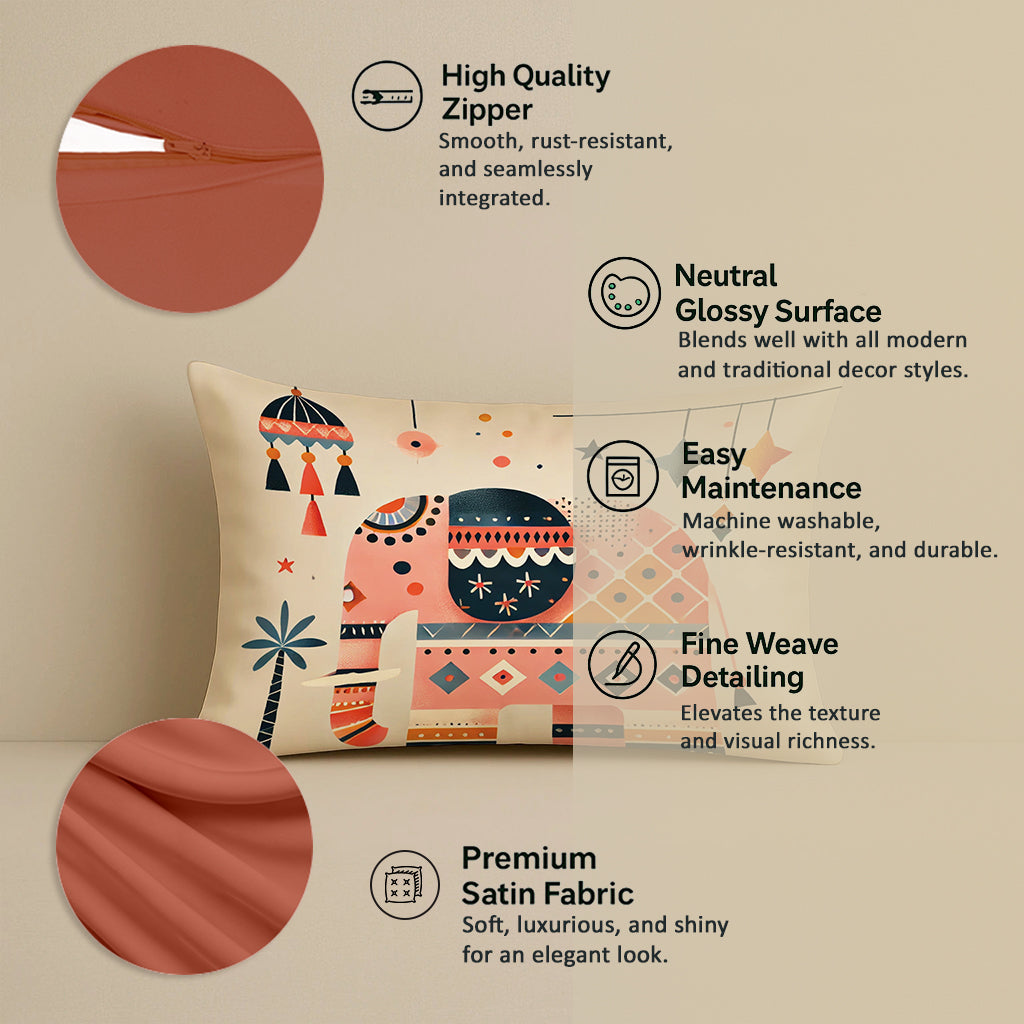 High Quality Zipper
Smooth, rust-resistant, and seamlessly integrated.

Neutral Glossy Surface
Blends well with all modern and traditional decor styles.

Easy Maintenance
Machine washable, wrinkle-resistant, and durable.

Fine Weave Detailing
Elevates the texture and visual richness.

Premium Satin Fabric
Soft, luxurious, and shiny for an elegant look.