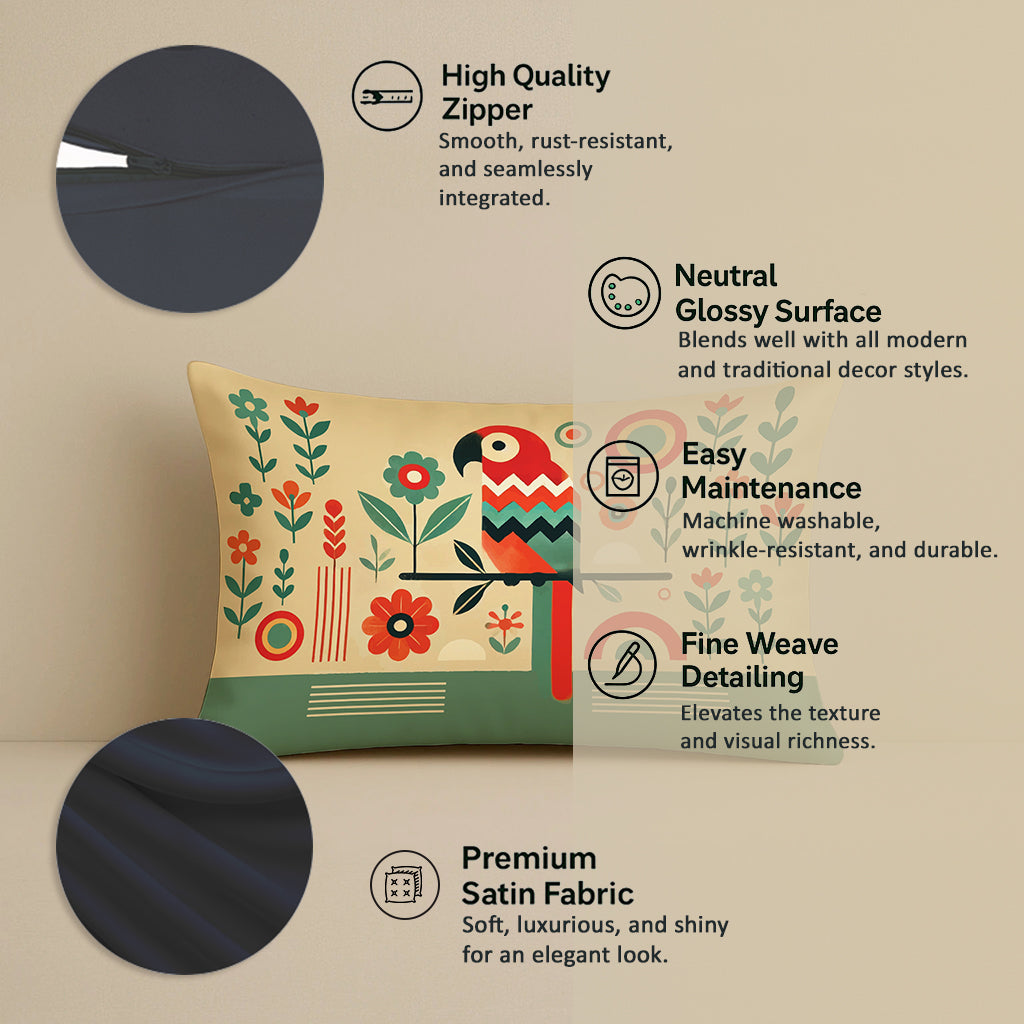 High Quality Zipper
Smooth, rust-resistant, and seamlessly integrated.

Neutral Glossy Surface
Blends well with all modern and traditional decor styles.

Easy Maintenance
Machine washable, wrinkle-resistant, and durable.

Fine Weave Detailing
Elevates the texture and visual richness.

Premium Satin Fabric
Soft, luxurious, and shiny for an elegant look.