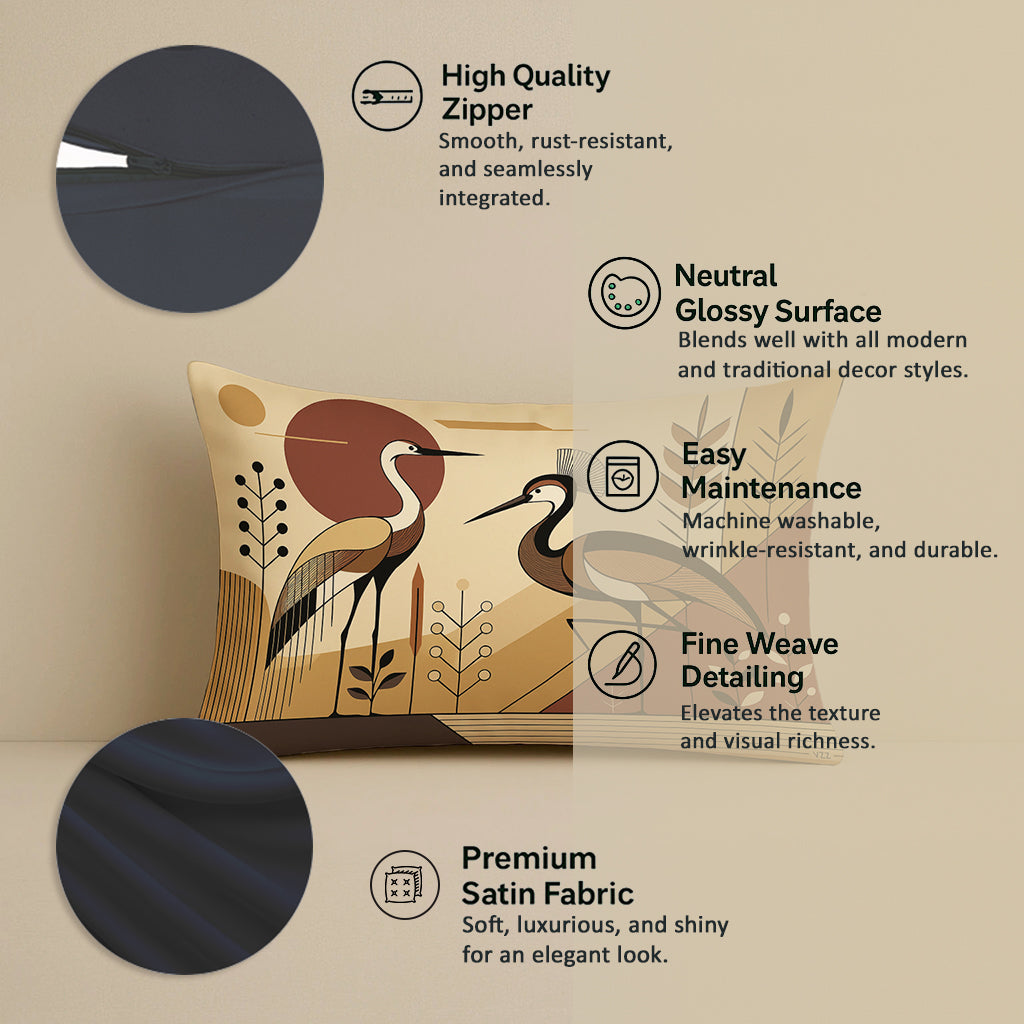 High Quality Zipper
Smooth, rust-resistant, and seamlessly integrated.

Neutral Glossy Surface
Blends well with all modern and traditional decor styles.

Easy Maintenance
Machine washable, wrinkle-resistant, and durable.

Fine Weave Detailing
Elevates the texture and visual richness.

Premium Satin Fabric
Soft, luxurious, and shiny for an elegant look.