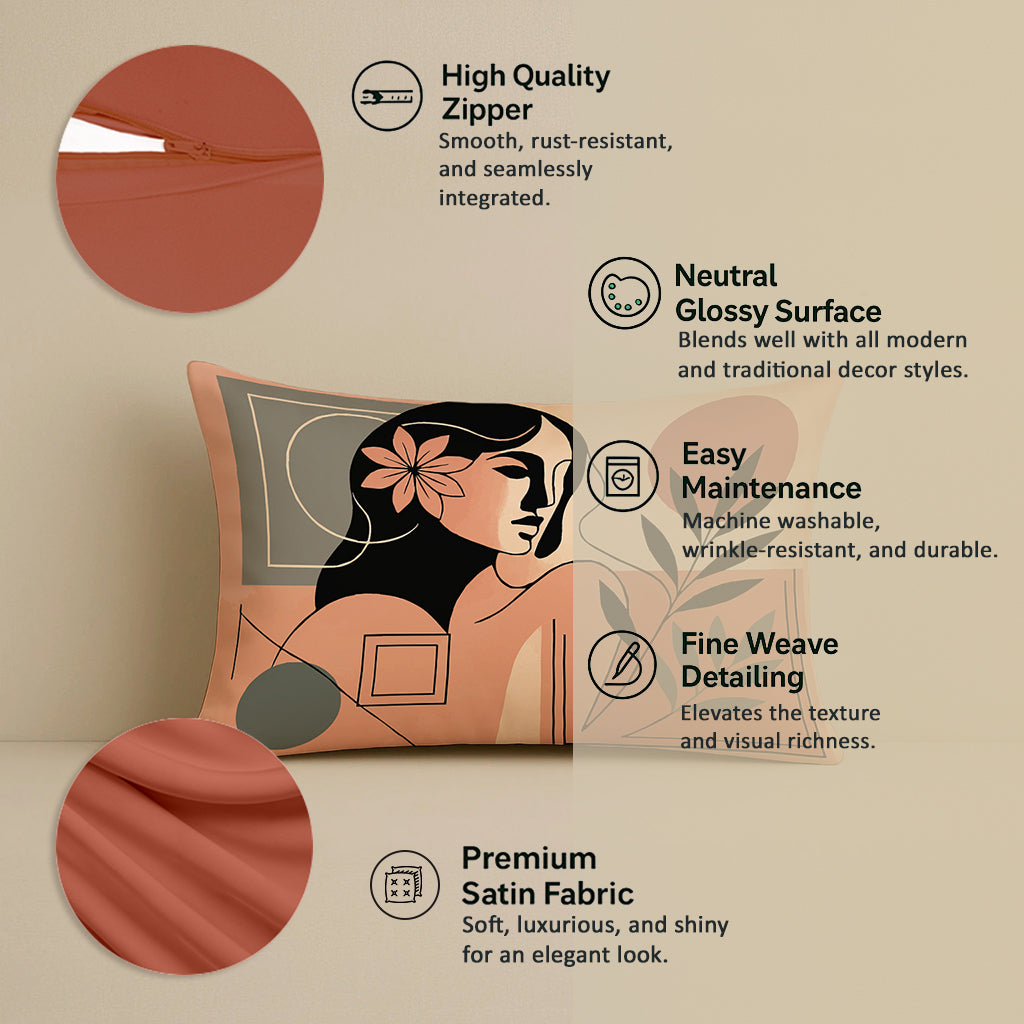 High Quality Zipper
Smooth, rust-resistant, and seamlessly integrated.

Neutral Glossy Surface
Blends well with all modern and traditional decor styles.

Easy Maintenance
Machine washable, wrinkle-resistant, and durable.

Fine Weave Detailing
Elevates the texture and visual richness.

Premium Satin Fabric
Soft, luxurious, and shiny for an elegant look.