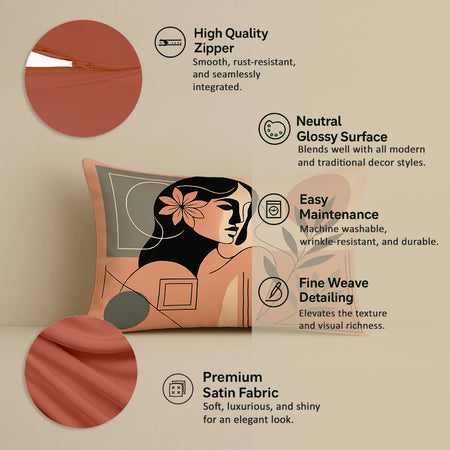 High Quality Zipper
Smooth, rust-resistant, and seamlessly integrated.

Neutral Glossy Surface
Blends well with all modern and traditional decor styles.

Easy Maintenance
Machine washable, wrinkle-resistant, and durable.

Fine Weave Detailing
Elevates the texture and visual richness.

Premium Satin Fabric
Soft, luxurious, and shiny for an elegant look.