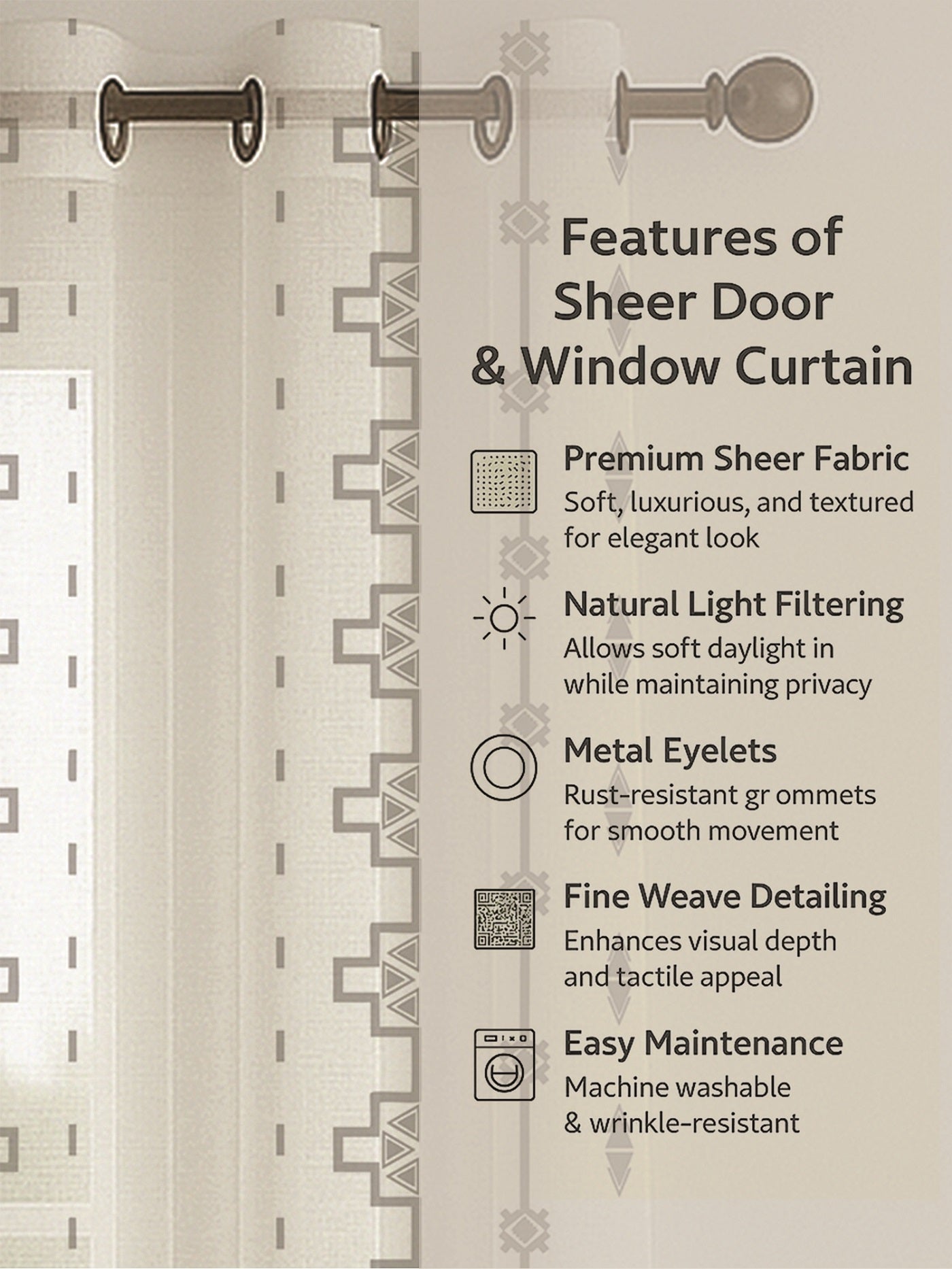 Features of Sheer Door & Window Curtain

Premium Sheer Fabric
Soft, luxurious, and textured for elegant look

Natural Light Filtering
Allows soft daylight in while maintaining privacy

Metal Eyelets
Rust-resistant gr ommets for smooth movement

Fine Weave Detailing
Enhances visual depth and tactile appeal

Easy Maintenance
Machine washable & wrinkle-resistant