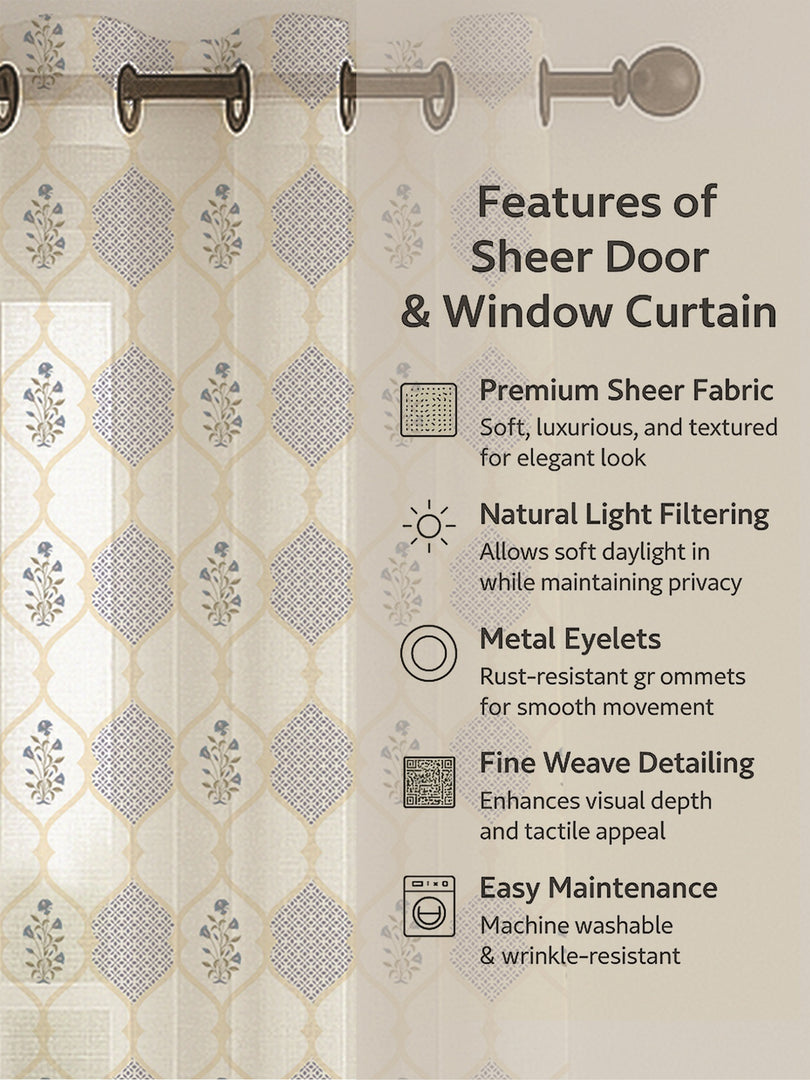 Features of Sheer Door & Window Curtain

Premium Sheer Fabric
Soft, luxurious, and textured for elegant look

Natural Light Filtering
Allows soft daylight in while maintaining privacy

Metal Eyelets
Rust-resistant gr ommets for smooth movement

Fine Weave Detailing
Enhances visual depth and tactile appeal

Easy Maintenance
Machine washable & wrinkle-resistant