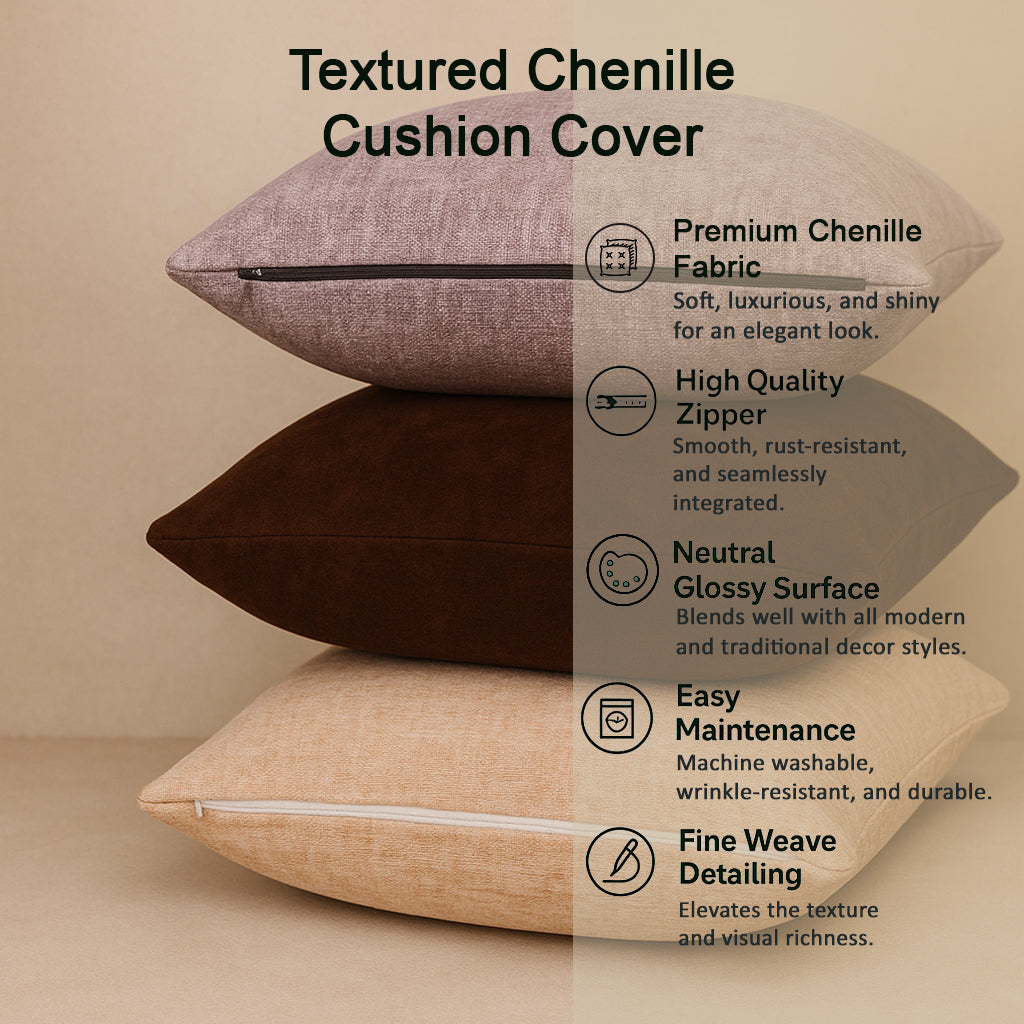 Textured Chenille Cushion Cover

Premium Chenille Fabric
Soft, luxurious, and shiny for an elegant look.

High Quality Zipper
Smooth, rust-resistant, and seamlessly integrated.

Neutral Glossy Surface
Blends well with all modern and traditional decor styles.

Easy Maintenance
Machine washable, wrinkle-resistant, and durable.

Fine Weave Detailing
Elevates the texture and visual richness.