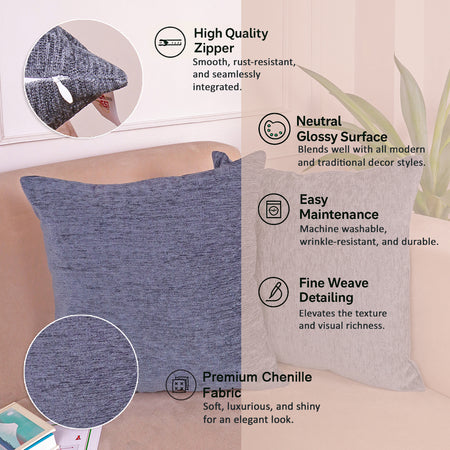 High Quality Zipper
Smooth, rust-resistant, and seamlessly integrated.

Neutral Glossy Surface
Blends well with all modern and traditional decor styles.

Easy Maintenance
Machine washable, wrinkle-resistant, and durable.

Fine Weave Detailing
Elevates the texture and visual richness.

Premium Chenille Fabric
Soft, luxurious, and shiny for an elegant look.