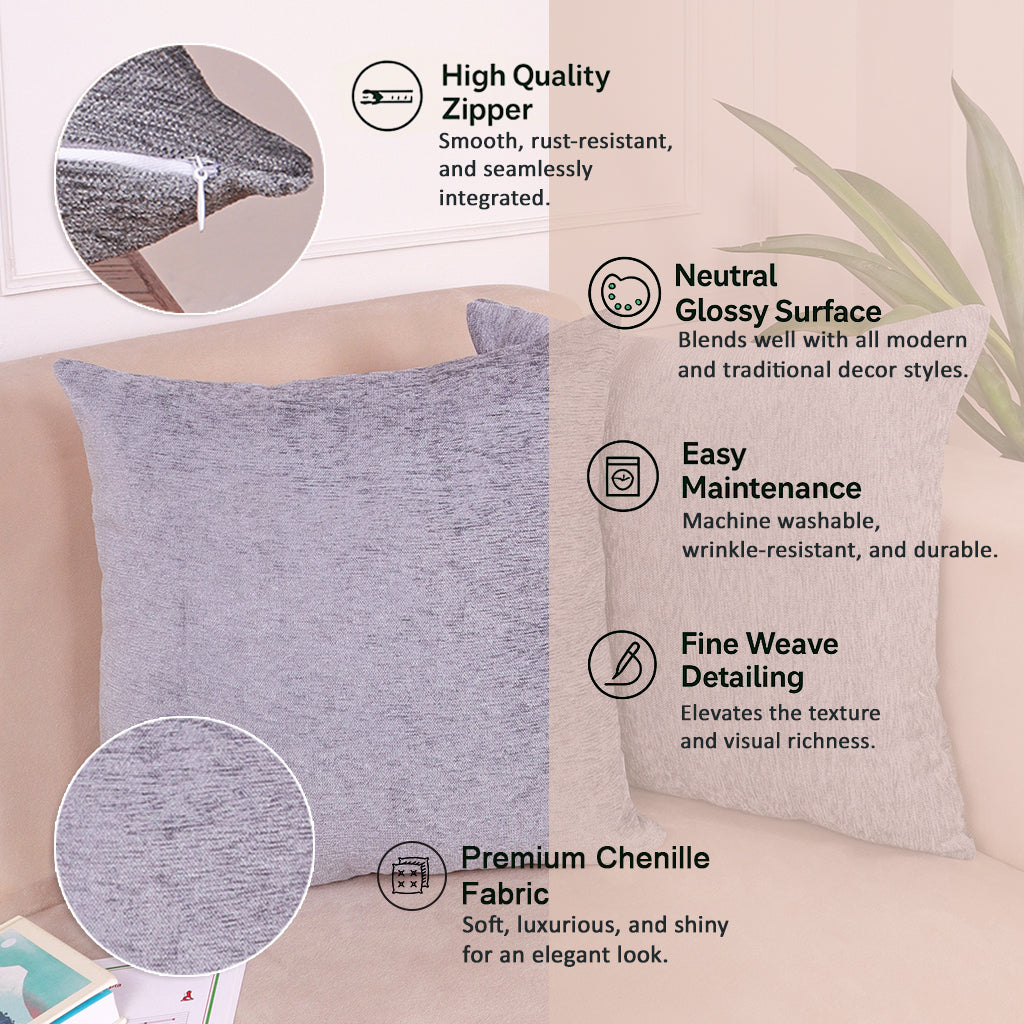 High Quality Zipper
Smooth, rust-resistant, and seamlessly integrated.

Neutral Glossy Surface
Blends well with all modern and traditional decor styles.

Easy Maintenance
Machine washable, wrinkle-resistant, and durable.

Fine Weave Detailing
Elevates the texture and visual richness.

Premium Chenille Fabric
Soft, luxurious, and shiny for an elegant look.