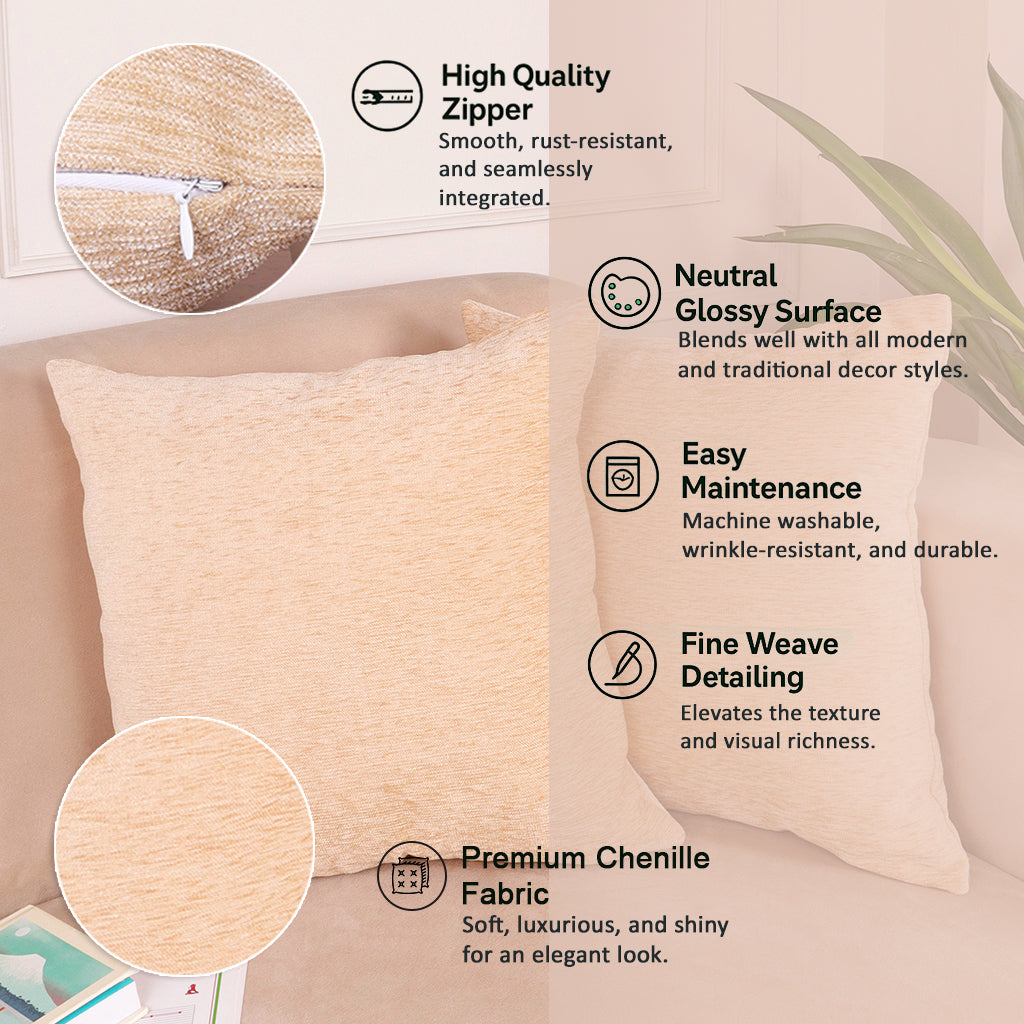 High Quality Zipper
Smooth, rust-resistant, and seamlessly integrated.

Neutral Glossy Surface
Blends well with all modern and traditional decor styles.

Easy Maintenance
Machine washable, wrinkle-resistant, and durable.

Fine Weave Detailing
Elevates the texture and visual richness.

Premium Chenille Fabric
Soft, luxurious, and shiny for an elegant look.