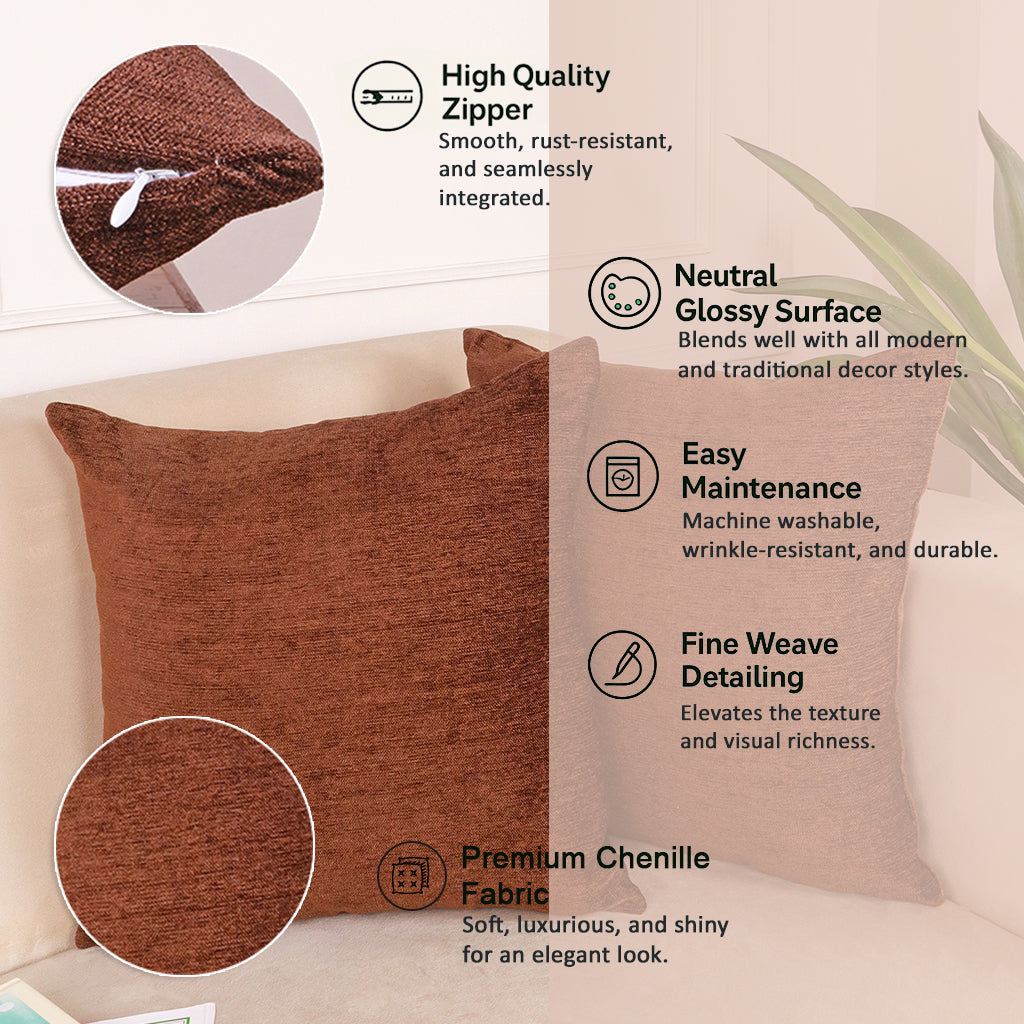 High Quality Zipper
Smooth, rust-resistant, and seamlessly integrated.

Neutral Glossy Surface
Blends well with all modern and traditional decor styles.

Easy Maintenance
Machine washable, wrinkle-resistant, and durable.

Fine Weave Detailing
Elevates the texture and visual richness.

Premium Chenille Fabric
Soft, luxurious, and shiny for an elegant look.