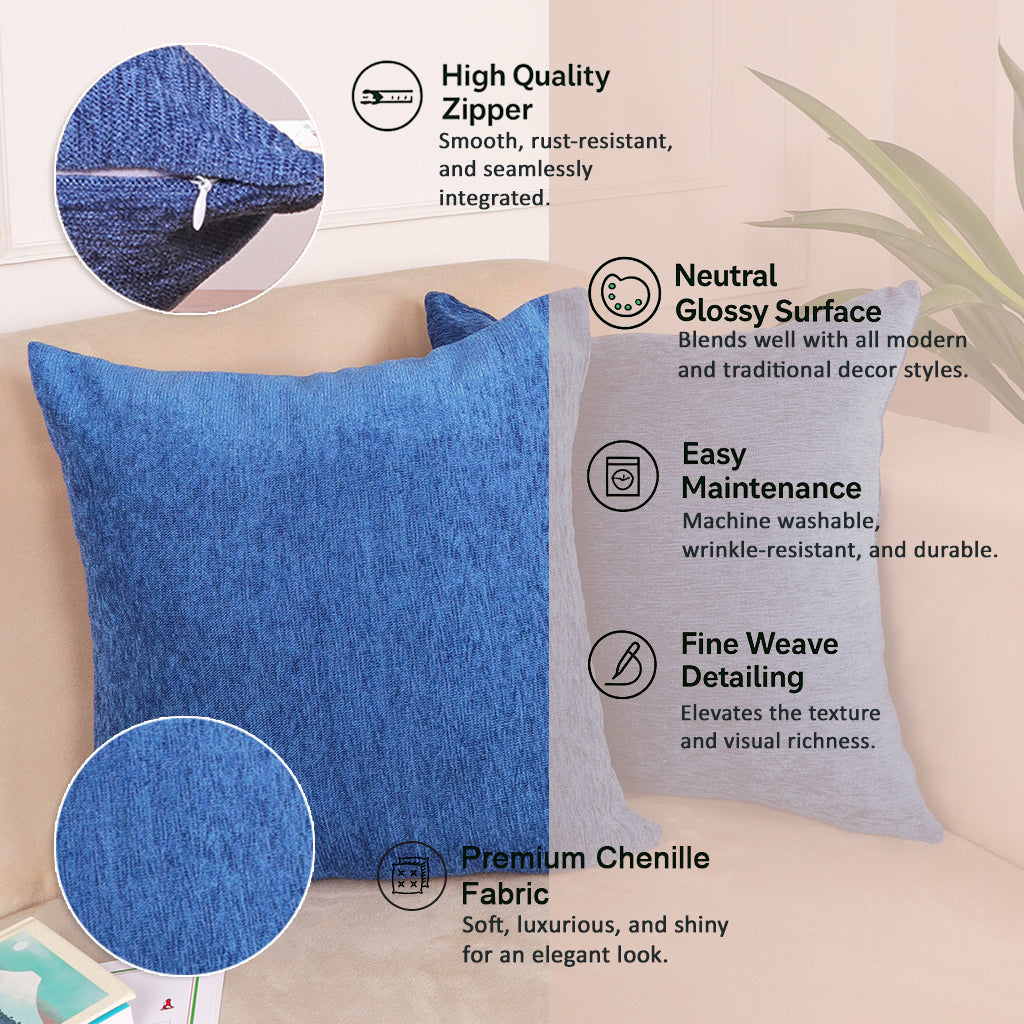 High Quality Zipper
Smooth, rust-resistant, and seamlessly integrated.

Neutral Glossy Surface
Blends well with all modern and traditional decor styles.

Easy Maintenance
Machine washable, wrinkle-resistant, and durable.

Fine Weave Detailing
Elevates the texture and visual richness.

Premium Chenille Fabric
Soft, luxurious, and shiny for an elegant look.