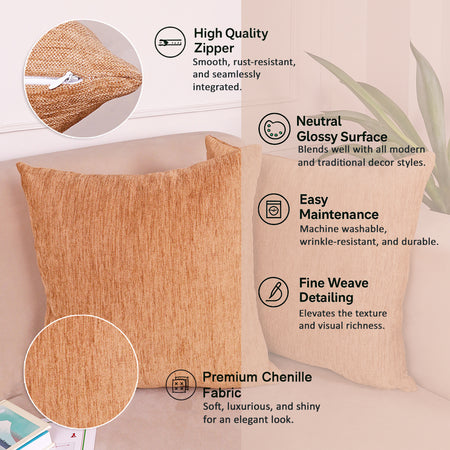 High Quality Zipper
Smooth, rust-resistant, and seamlessly integrated.

Neutral Glossy Surface
Blends well with all modern and traditional decor styles.

Easy Maintenance
Machine washable, wrinkle-resistant, and durable.

Fine Weave Detailing
Elevates the texture and visual richness.

Premium Chenille Fabric
Soft, luxurious, and shiny for an elegant look.