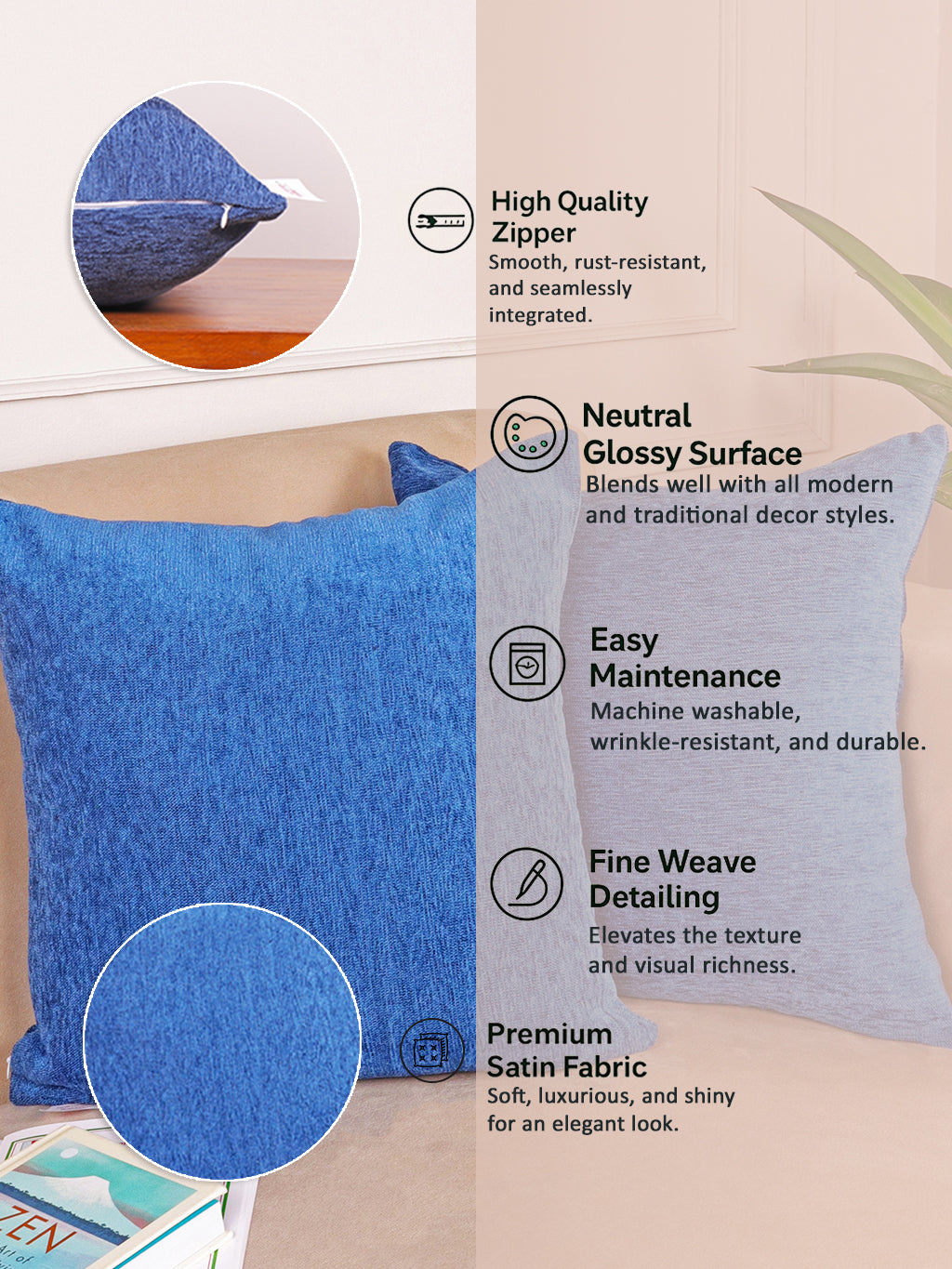 High Quality Zipper
Smooth, rust-resistant, and seamlessly integrated.

Neutral Glossy Surface
Blends well with all modern and traditional decor styles.

Easy Maintenance
Machine washable, wrinkle-resistant, and durable.

Fine Weave Detailing
Elevates the texture and visual richness.

Premium Satin Fabric
Soft, luxurious, and shiny for an elegant look.

ZEN
Art of