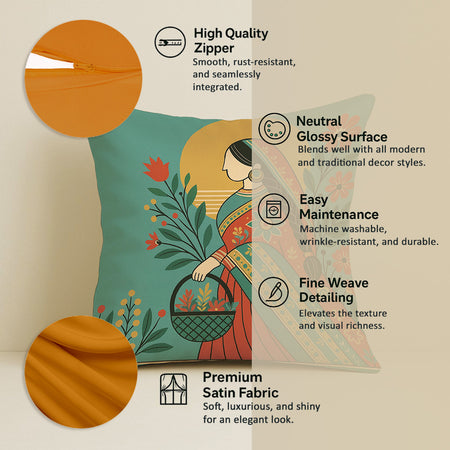 High Quality Zipper
Smooth, rust-resistant, and seamlessly integrated.

Neutral Glossy Surface
Blends well with all modern and traditional decor styles.

Easy Maintenance
Machine washable, wrinkle-resistant, and durable.

Fine Weave Detailing
Elevates the texture and visual richness.

Premium Satin Fabric
Soft, luxurious, and shiny for an elegant look.