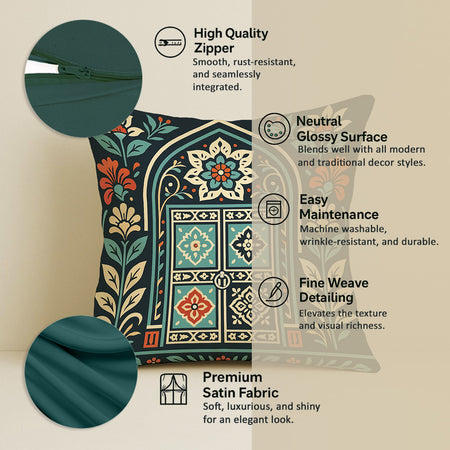 High Quality Zipper
Smooth, rust-resistant, and seamlessly integrated.

Neutral Glossy Surface
Blends well with all modern and traditional decor styles.

Easy Maintenance
Machine washable, wrinkle-resistant, and durable.

Fine Weave Detailing
Elevates the texture and visual richness.

Premium Satin Fabric
Soft, luxurious, and shiny for an elegant look.