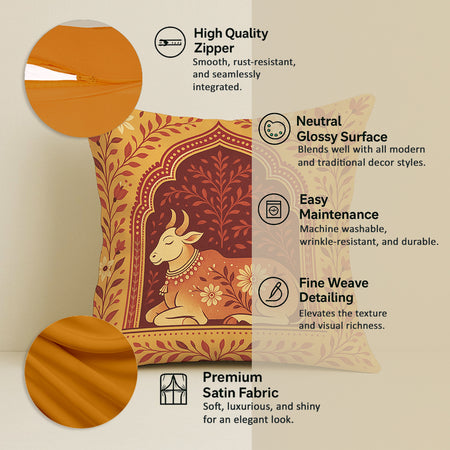 High Quality Zipper
Smooth, rust-resistant, and seamlessly integrated.

Neutral Glossy Surface
Blends well with all modern and traditional decor styles.

Easy Maintenance
Machine washable, wrinkle-resistant, and durable.

Fine Weave Detailing
Elevates the texture and visual richness.

Premium Satin Fabric
Soft, luxurious, and shiny for an elegant look.