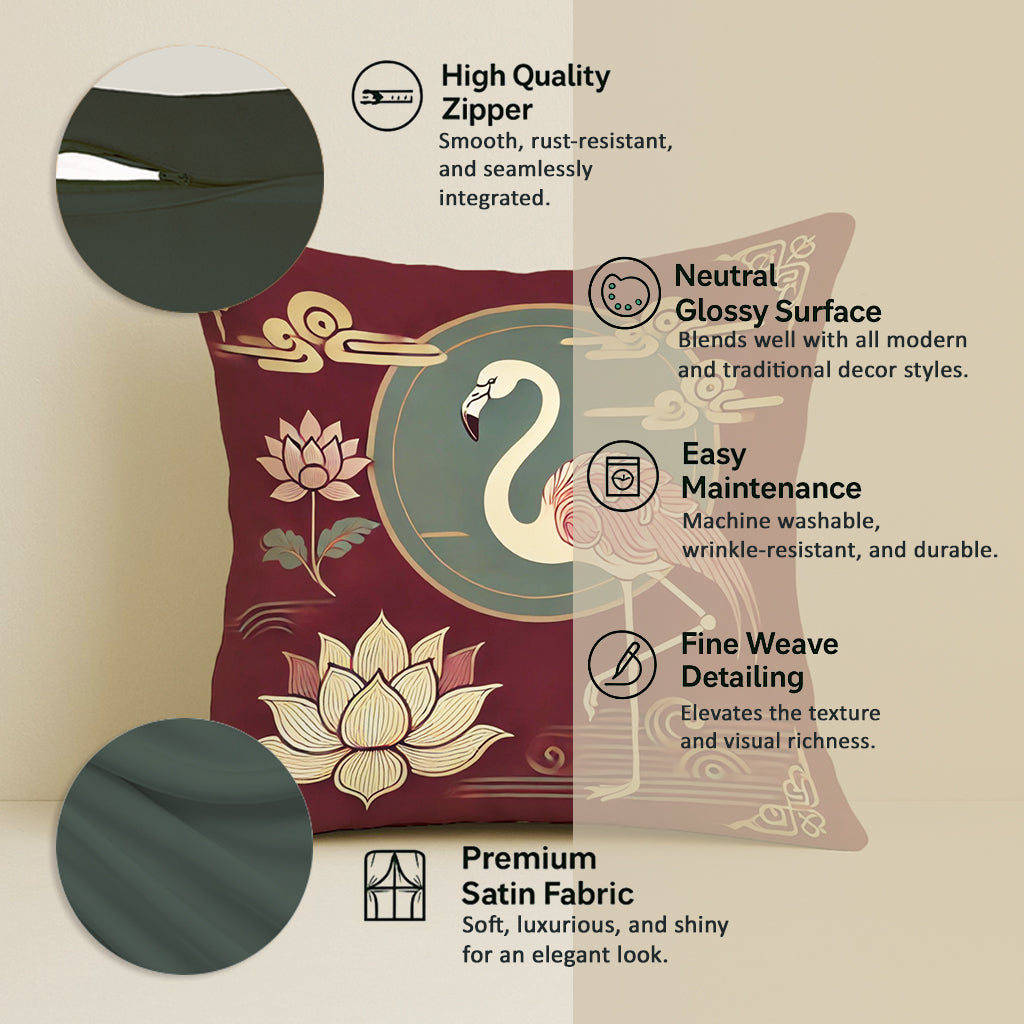 High Quality Zipper
Smooth, rust-resistant, and seamlessly integrated.

Neutral Glossy Surface
Blends well with all modern and traditional decor styles.

Easy Maintenance
Machine washable, wrinkle-resistant, and durable.

Fine Weave Detailing
Elevates the texture and visual richness.

Premium Satin Fabric
Soft, luxurious, and shiny for an elegant look.