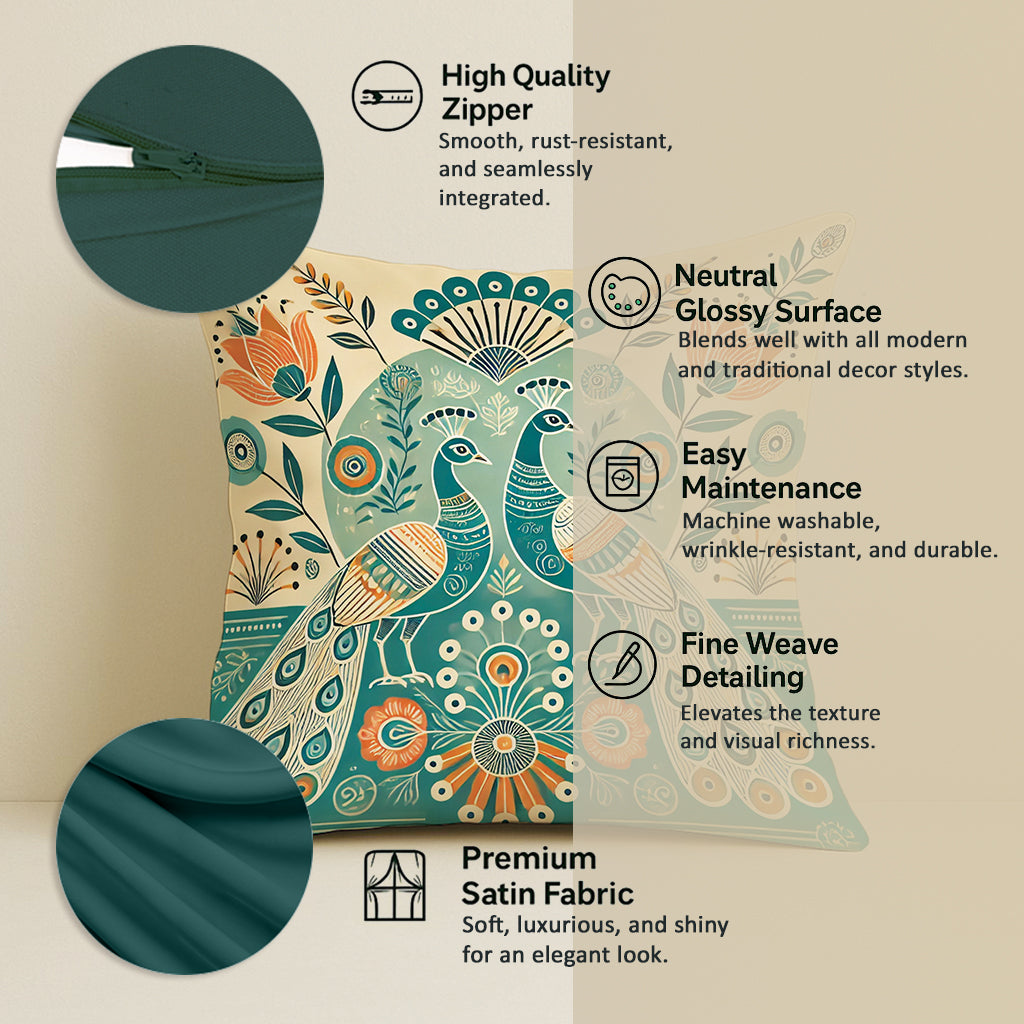 High Quality Zipper
Smooth, rust-resistant, and seamlessly integrated.

Neutral Glossy Surface
Blends well with all modern and traditional decor styles.

Easy Maintenance
Machine washable, wrinkle-resistant, and durable.

Fine Weave Detailing
Elevates the texture and visual richness.

Premium Satin Fabric
Soft, luxurious, and shiny for an elegant look.