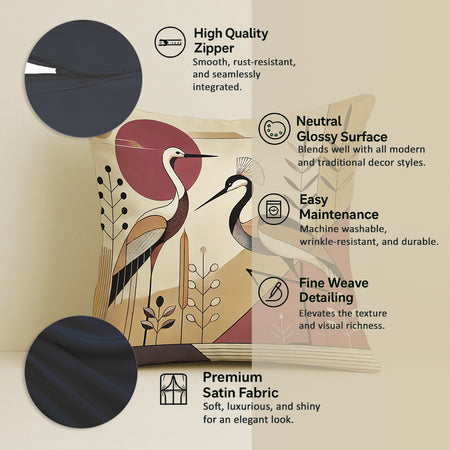 High Quality Zipper
Smooth, rust-resistant, and seamlessly integrated.

Neutral Glossy Surface
Blends well with all modern and traditional decor styles.

Easy Maintenance
Machine washable, wrinkle-resistant, and durable.

Fine Weave Detailing
Elevates the texture and visual richness.

Premium Satin Fabric
Soft, luxurious, and shiny for an elegant look.