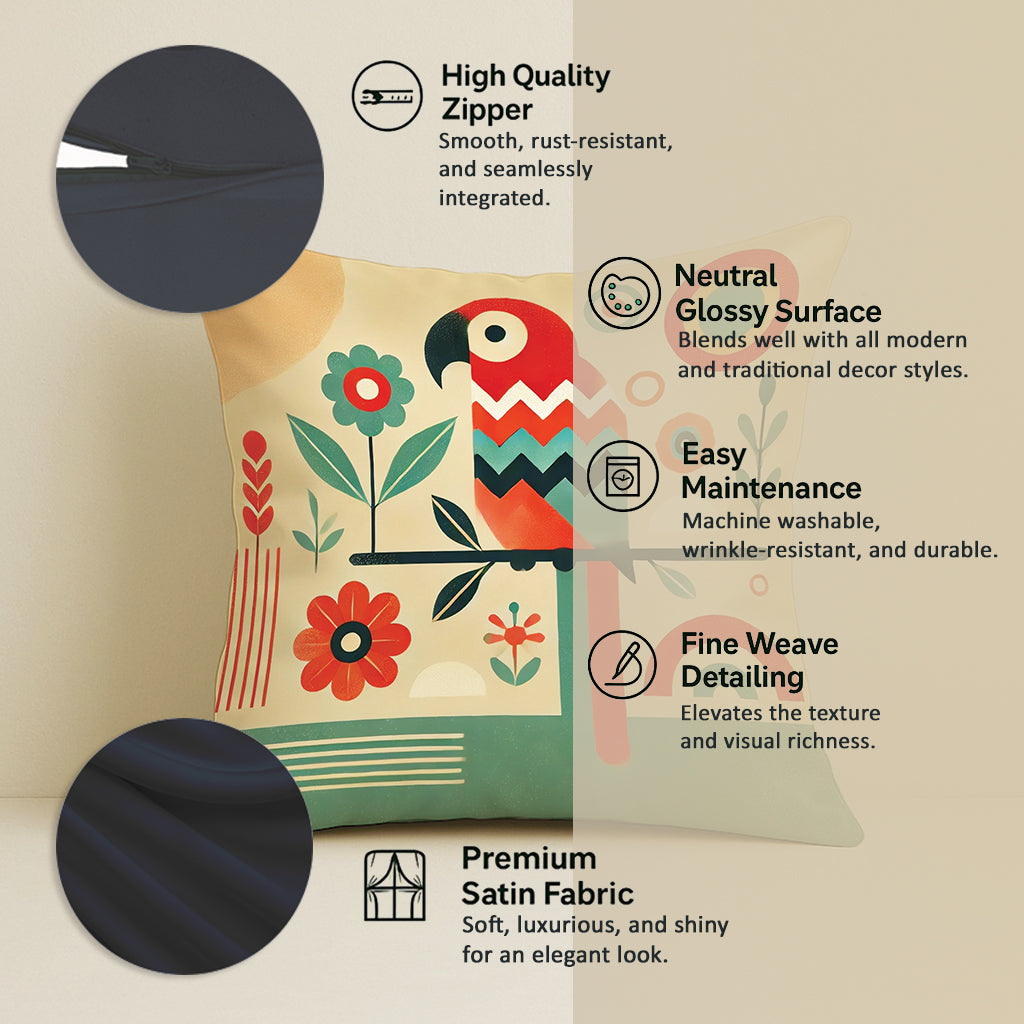 High Quality Zipper
Smooth, rust-resistant, and seamlessly integrated.

Neutral Glossy Surface
Blends well with all modern and traditional decor styles.

Easy Maintenance
Machine washable, wrinkle-resistant, and durable.

Fine Weave Detailing
Elevates the texture and visual richness.

Premium Satin Fabric
Soft, luxurious, and shiny for an elegant look.