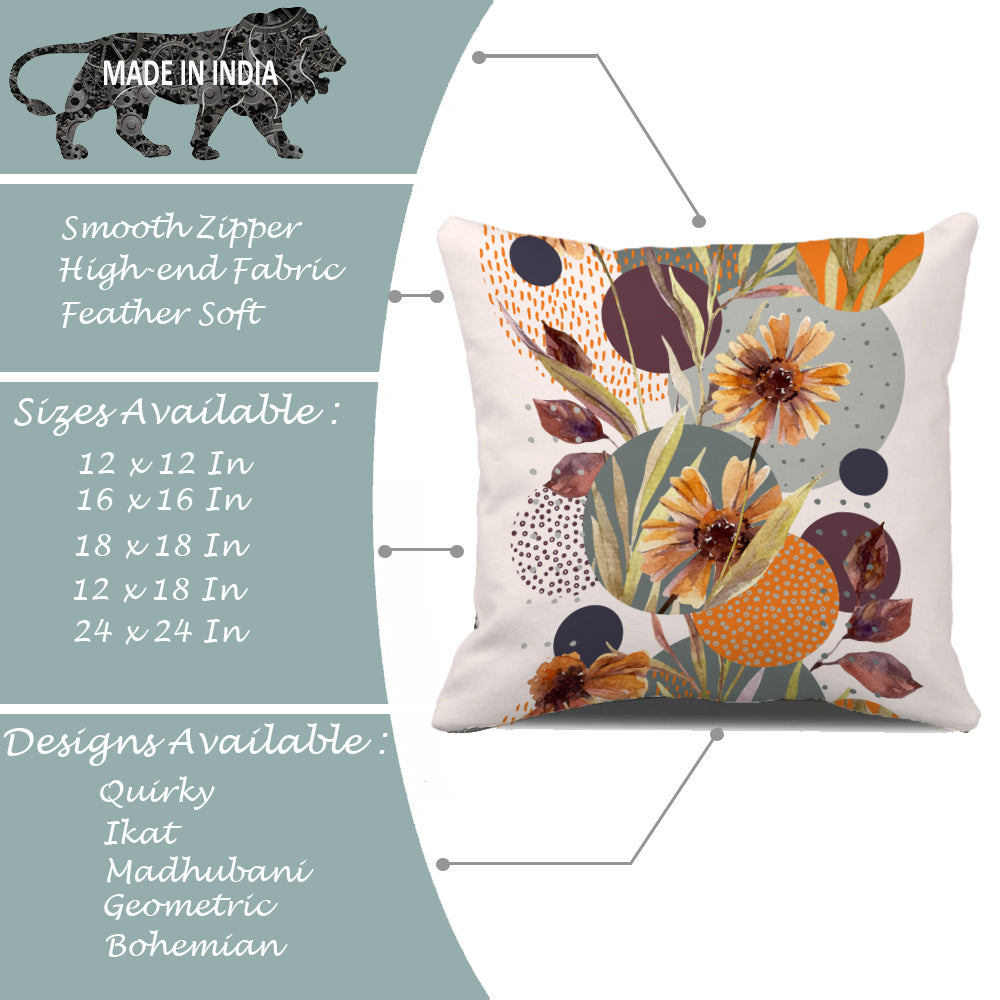 MADE IN INDIA

Smooth Zipper
High-end Fabric
Feather Soft

Sizes Available :
12 x 12 In
16 x 16 In
18 x 18 In
12 x 18 In
24 x 24 In

Designs Available :
Quirky
Ikat
Madhubani
Geometric
Bohemian